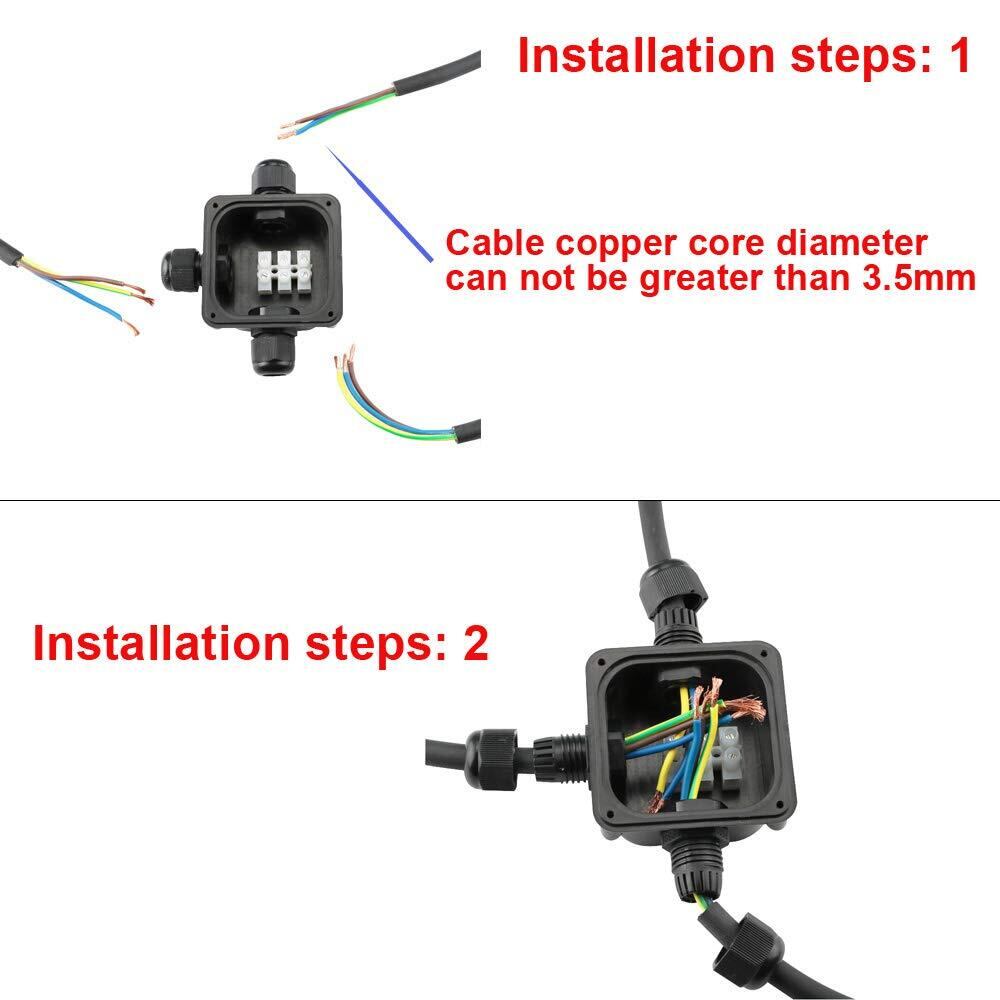 Installation steps: 1

Cable copper core diameter can not be greater than 3.5mm

Installation steps: 2