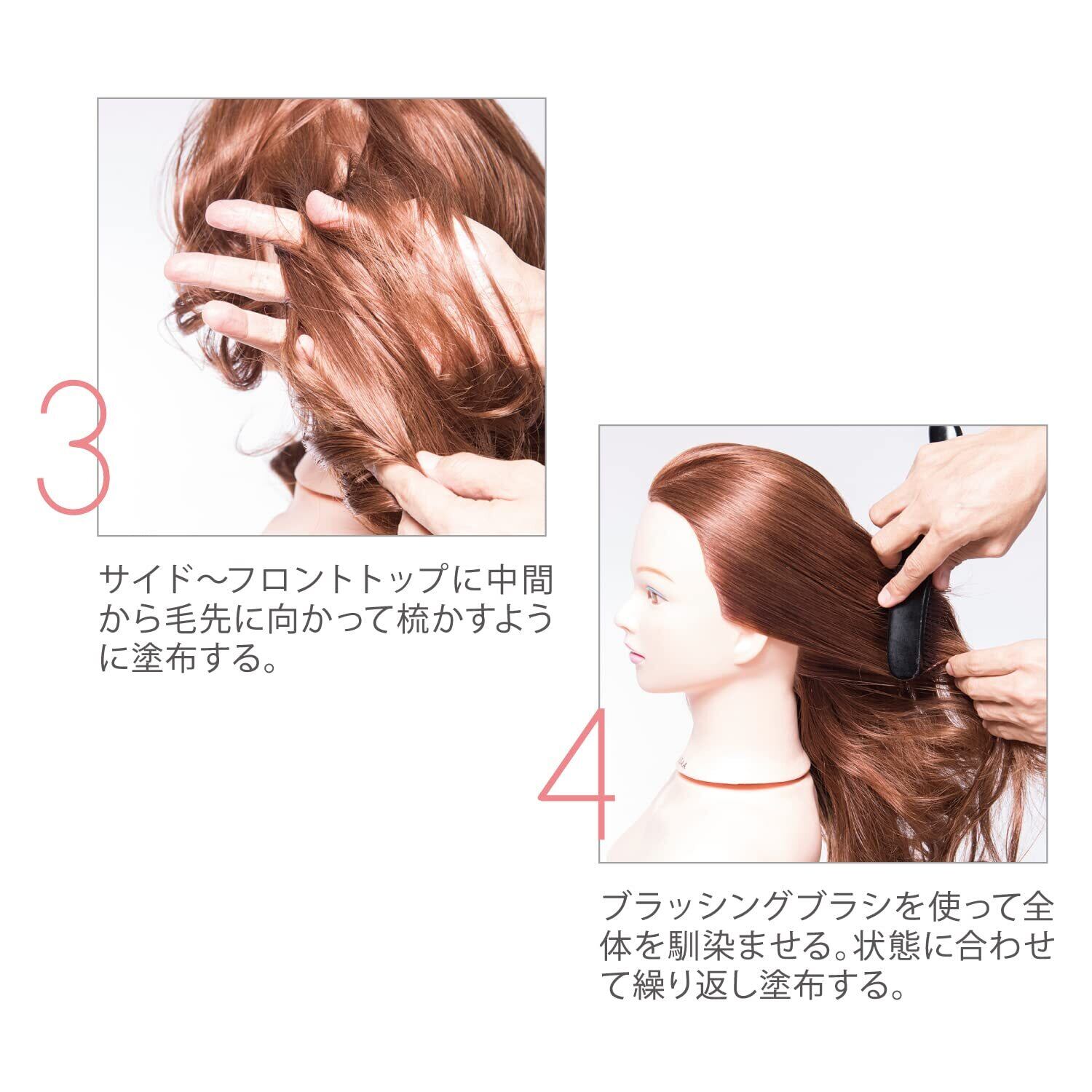 3

サイド～フロントトップに中間から毛先に向かって梳かすように塗布する。

4

ブラッシングブラシを使って全体を馴染ませる。状態に合わせて繰り返し塗布する。