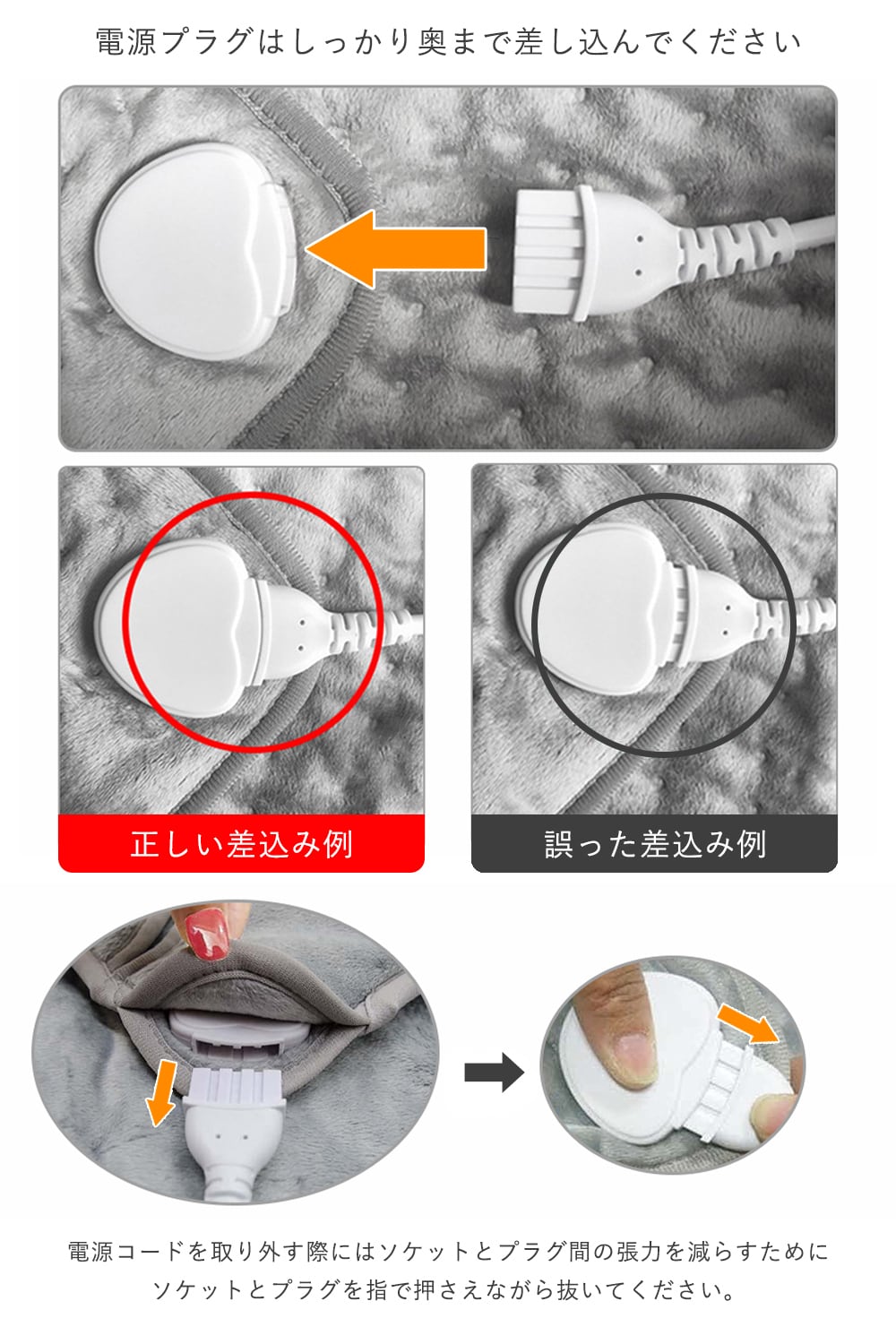 電源プラグはしっかり奥まで差し込んでください

正しい差込み例

誤った差込み例

電源コードを取り外す際にはソケットとプラグ間の張力を減らすためにソケットとプラグを指で押さえながら抜いてください。