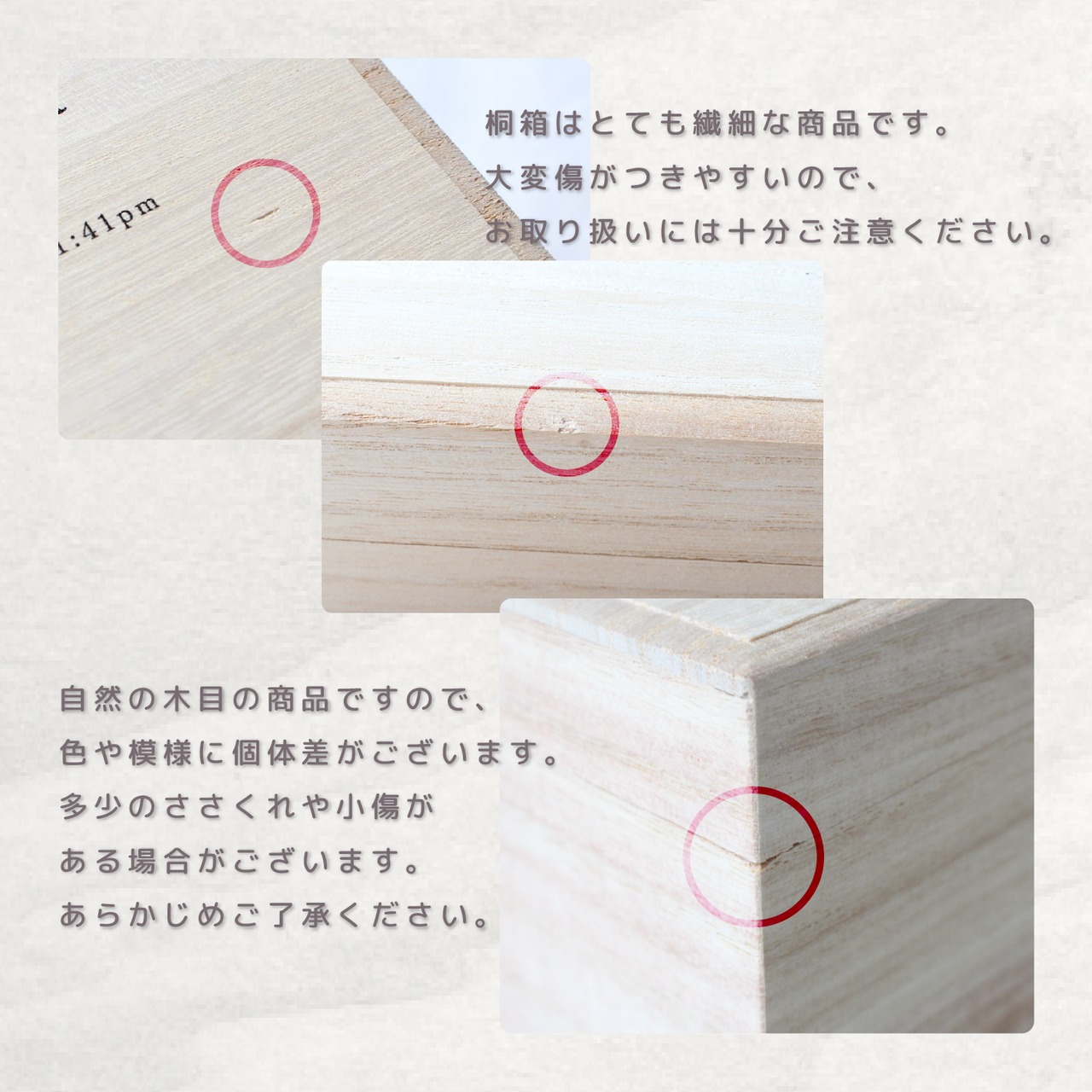 1:41pm

桐箱はとても繊細な商品です。
大変傷がつきやすいので、
お取り扱いには十分ご注意ください。

自然の木目の商品ですので、
色や模様に個体差がございます。
多少のささくれや小傷が
ある場合がございます。
あらかじめご了承ください。