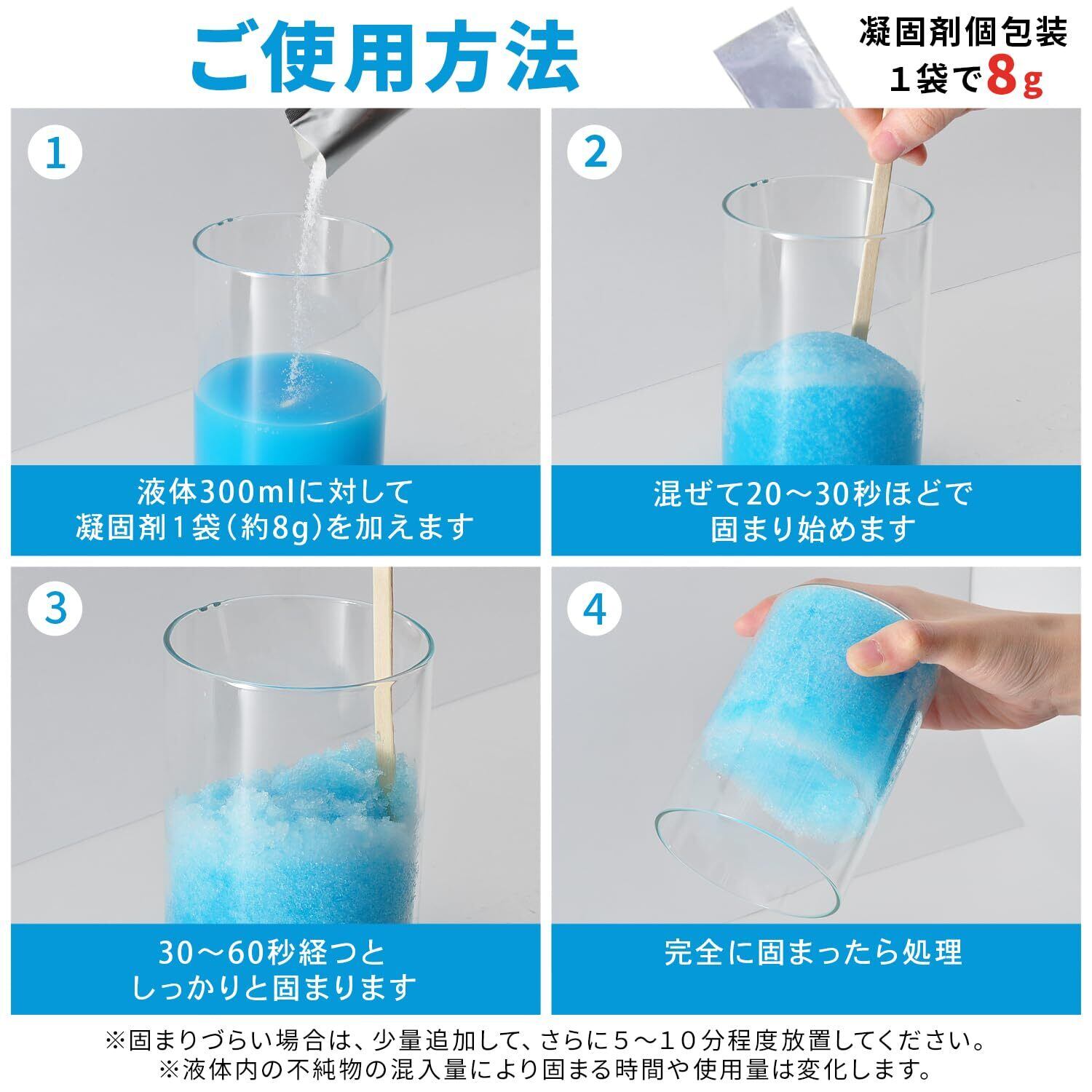 ご使用方法

凝固剤個包装
１袋で8g

1

液体300mlに対して
凝固剤1袋（約8g）を加えます

2

混ぜて20～30秒ほどで
固まり始めます

3

30～60秒経つと
しっかりと固まります

4

完全に固まったら処理

※固まりづらい場合は、少量追加して、さらに５～１０分程度放置してください。
※液体内の不純物の混入量により固まる時間や使用量は変化します。