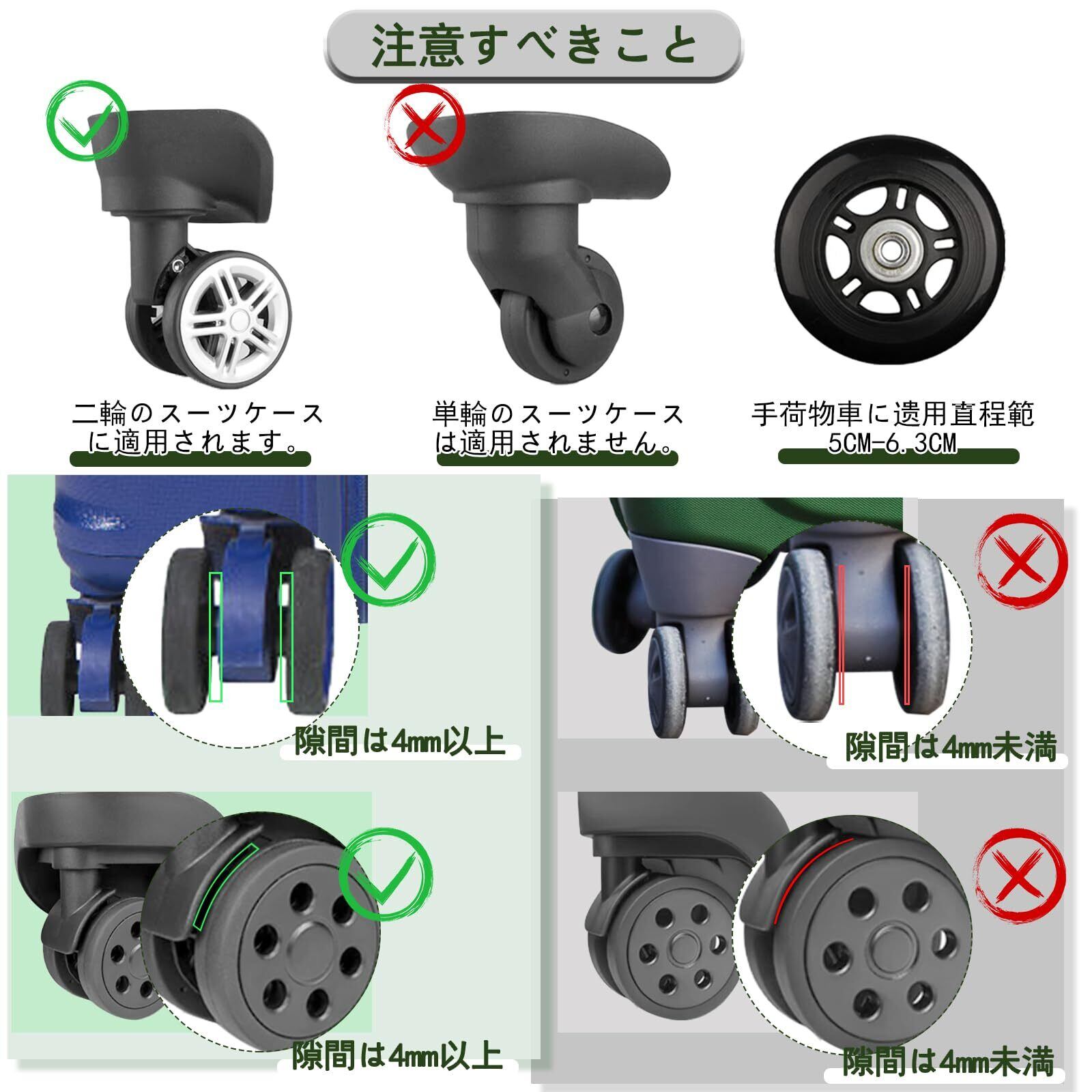 注意すべきこと

二輪のスーツケースに適用されます。

単輪のスーツケースは適用されません。

手荷物車に遗用直程範
5CM-6.3CM

隙間は4mm以上

隙間は4mm未満

隙間は4mm以上

隙間は4mm未満