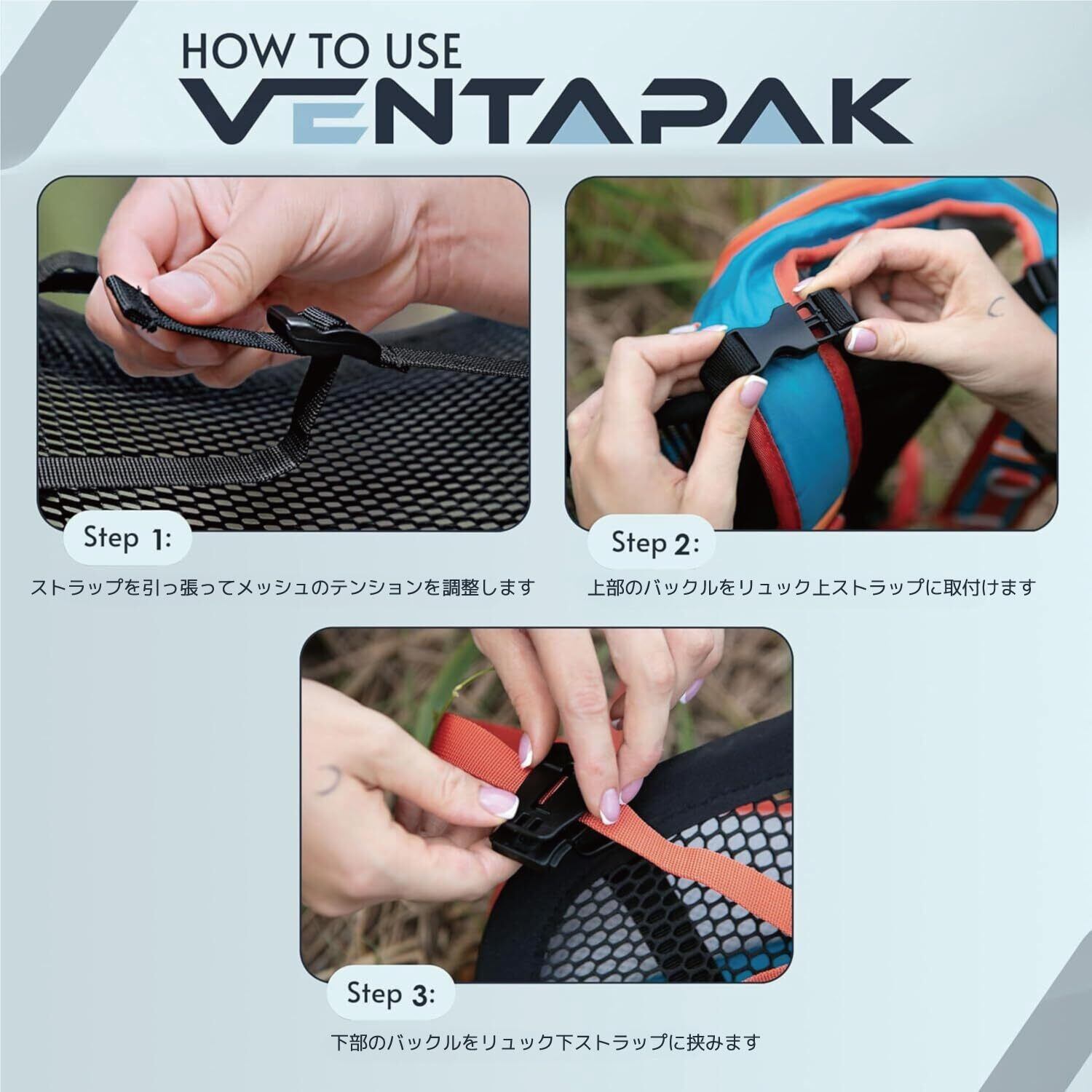 HOW TO USE
VENTAPAK

Step 1:
ストラップを引っ張ってメッシュのテンションを調整します

Step 2:
上部のバックルをリュック上ストラップに取付けます

Step 3:
下部のバックルをリュック下ストラップに挟みます