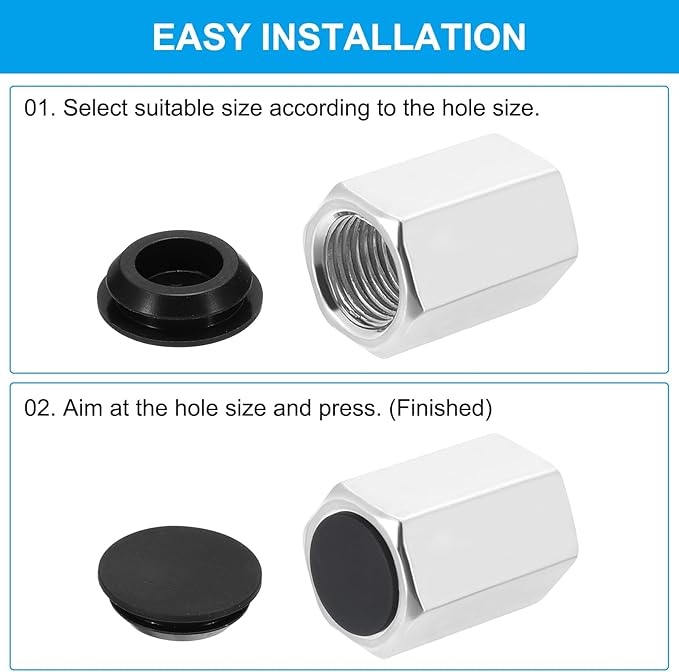 EASY INSTALLATION

01. Select suitable size according to the hole size.

02. Aim at the hole size and press. (Finished)