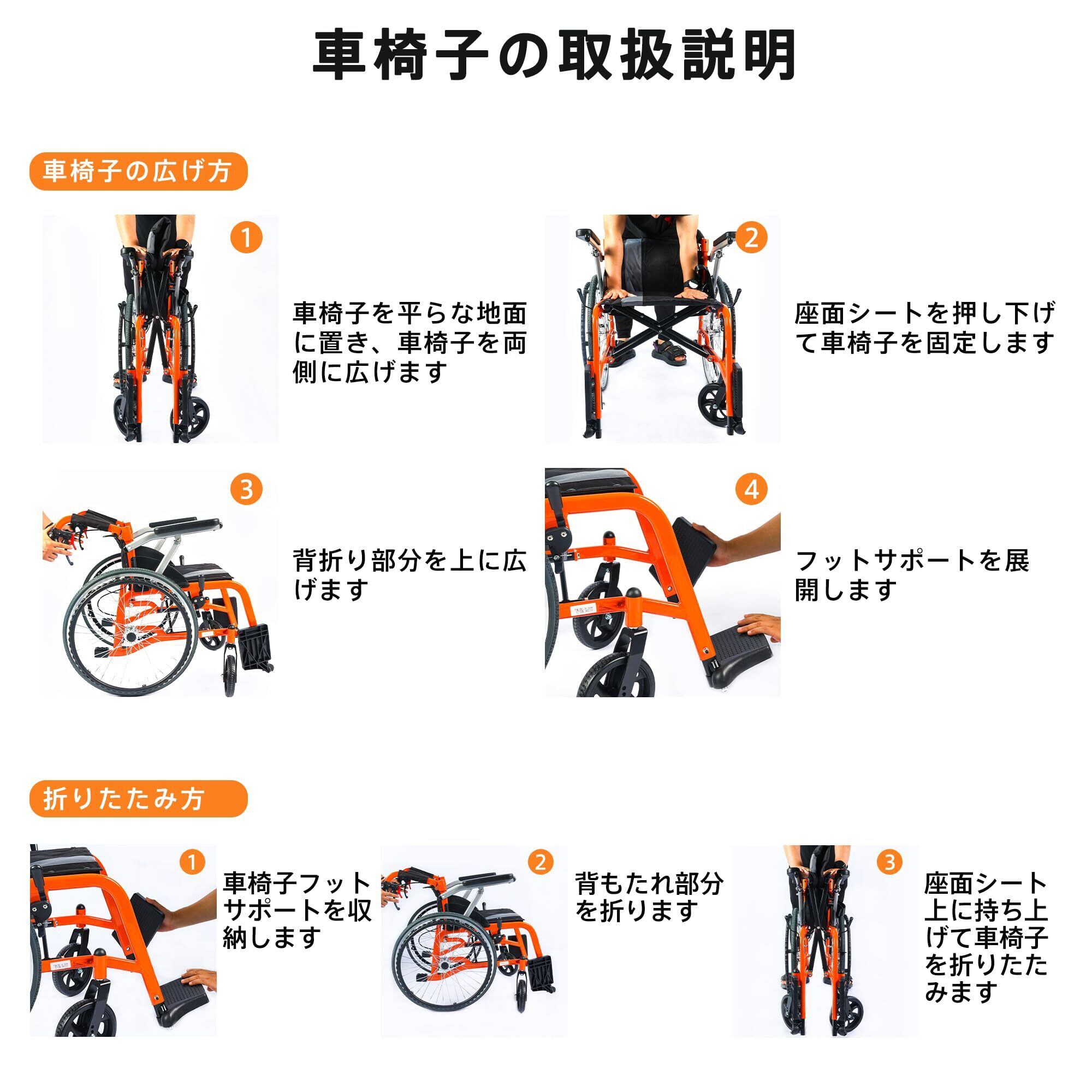 車椅子の取扱説明

車椅子の広げ方

1

車椅子を平らな地面に置き、車椅子を両側に広げます

2

座面シートを押し下げて車椅子を固定します

3

背折り部分を上に広げます

4

フットサポートを展開します

折りたたみ方

1

車椅子フットサポートを収納します

2

背もたれ部分を折ります

3

座面シート上に持ち上げて車椅子を折りたたみます