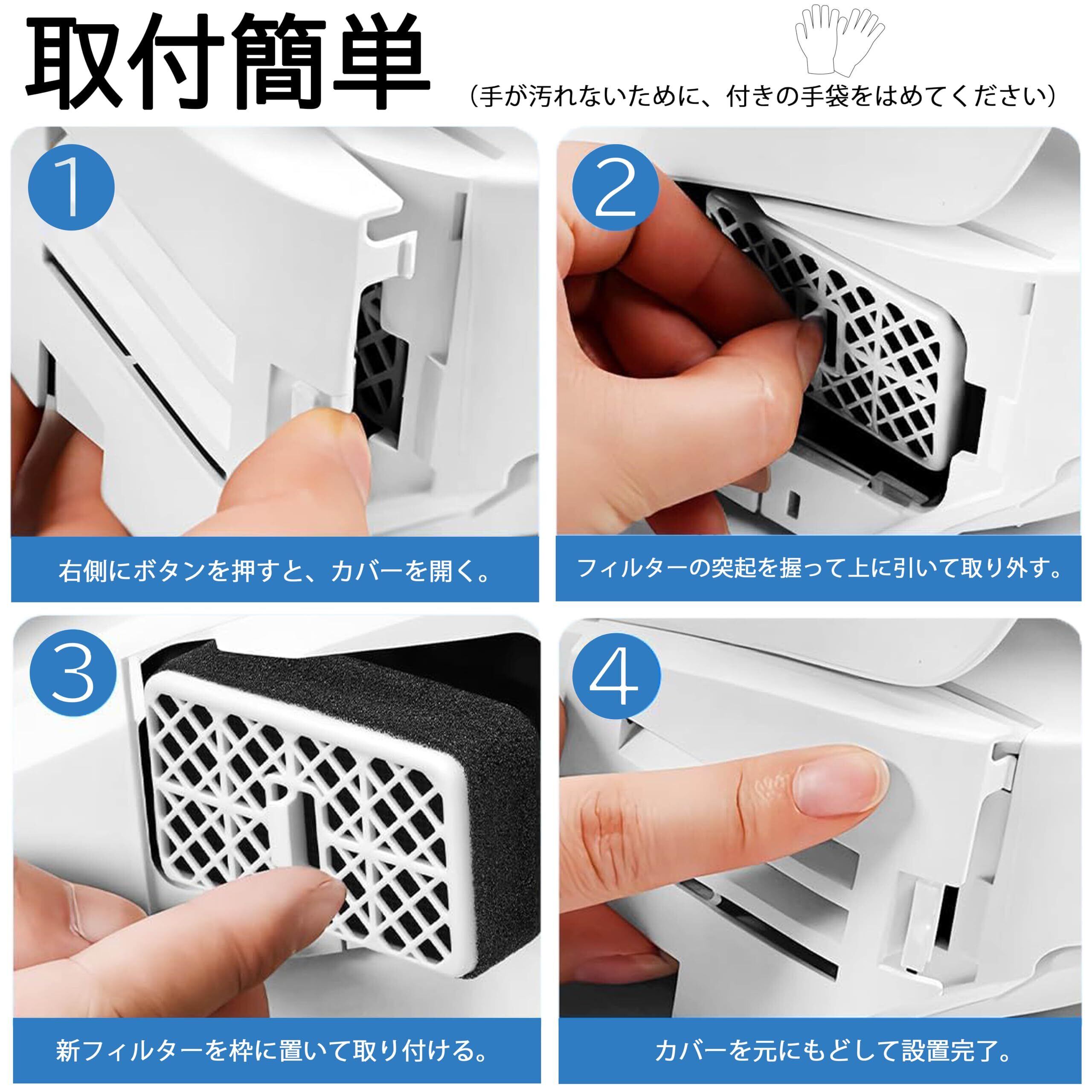 取付簡単

（手が汚れないために、付きの手袋をはめてください）

1

右側にボタンを押すと、カバーを開く。

2

フィルターの突起を握って上に引いて取り外す。

3

新フィルターを枠に置いて取り付ける。

4

カバーを元にもどして設置完了。