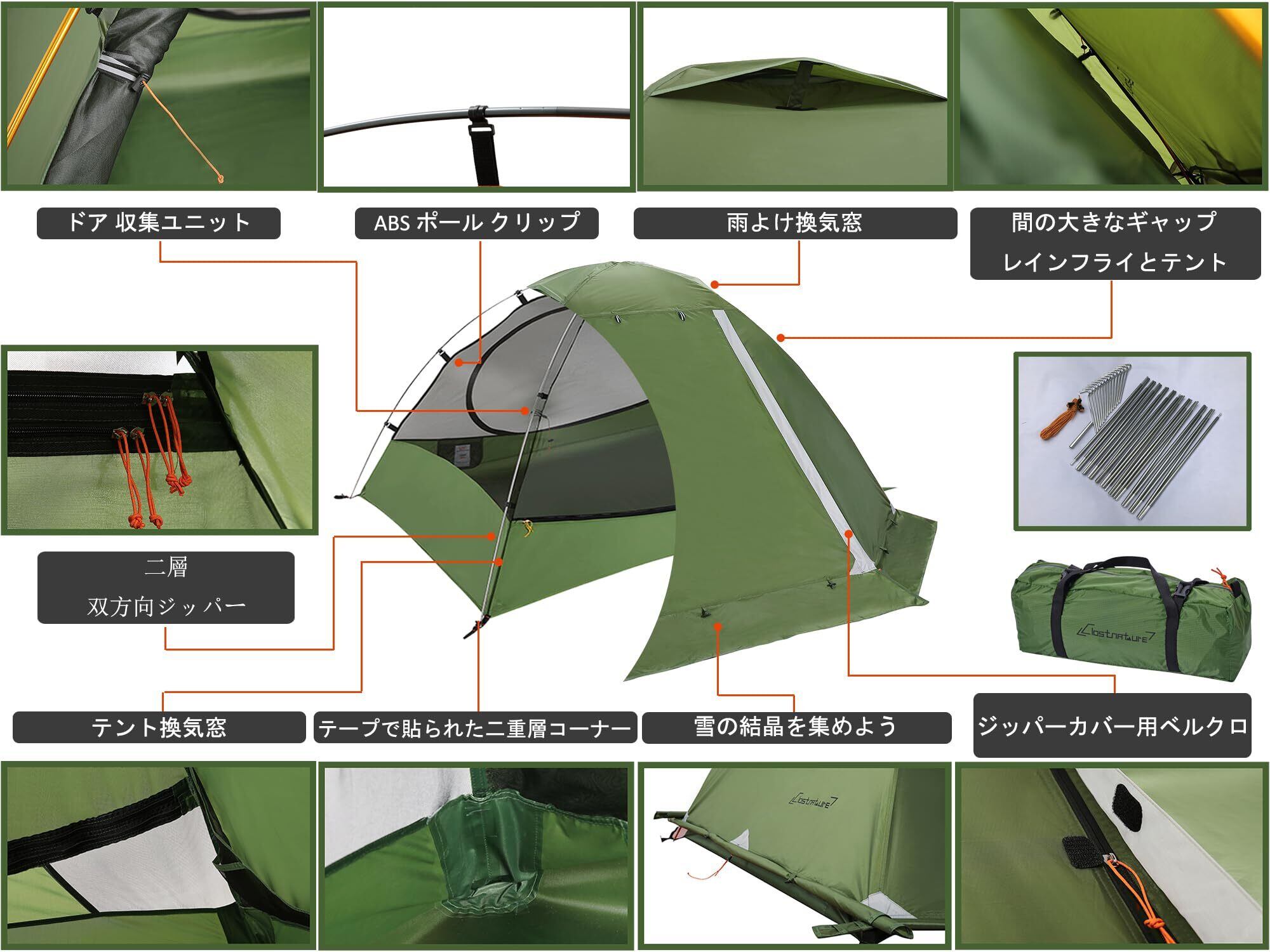 ドア 収集ユニット

ABS ポール クリップ

雨よけ換気窓

間の大きなギャップ
レインフライとテント

二層
双方向ジッパー

Clostnature

テント換気窓

テープで貼られた二重層コーナー

雪の結晶を集めよう

ジッパーカバー用ベルクロ

Clostnature