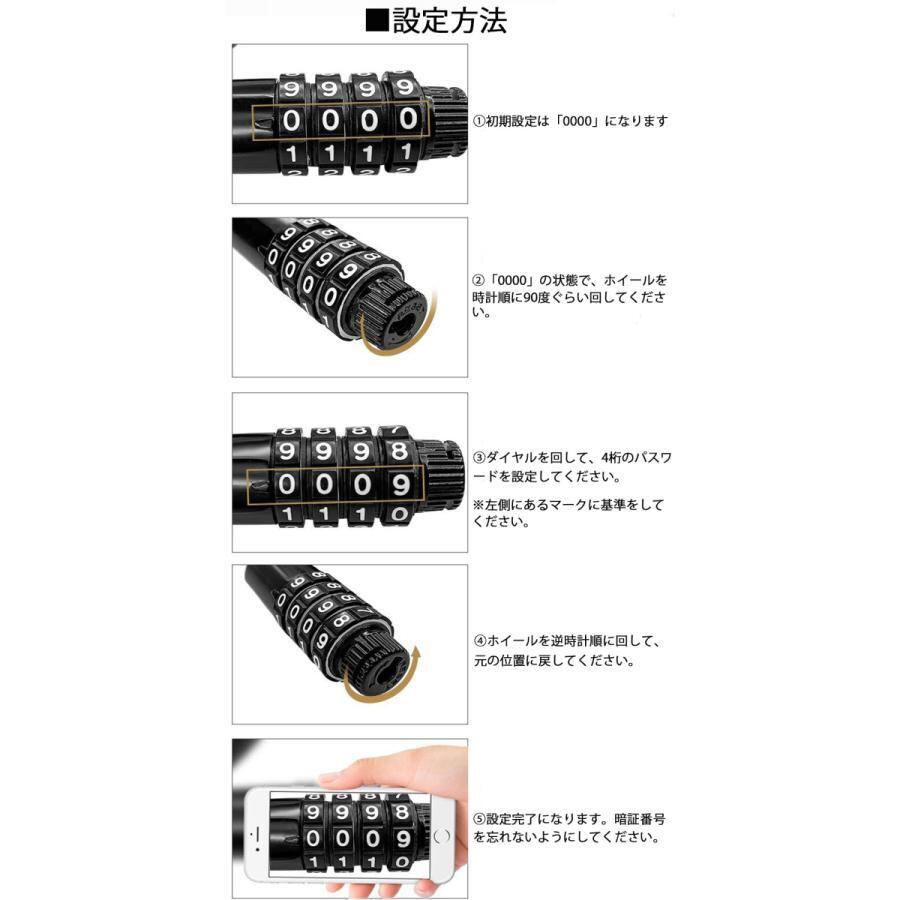 ■設定方法

9 9 9 9
0 0 0 0
1 1 1 1

①初期設定は「0000」になります

②「0000」の状態で、ホイールを時計順に90度ぐらい回してください。

9 9 9 8
0 0 0 9
1 1 1 0

③ダイヤルを回して、4桁のパスワードを設定してください。

※左側にあるマークに基準をしてください。

④ホイールを逆時計順に回して、元の位置に戻してください。

9 9 9 8
0 0 0 9
1 1 1 0

⑤設定完了になります。暗証番号を忘れないようにしてください。