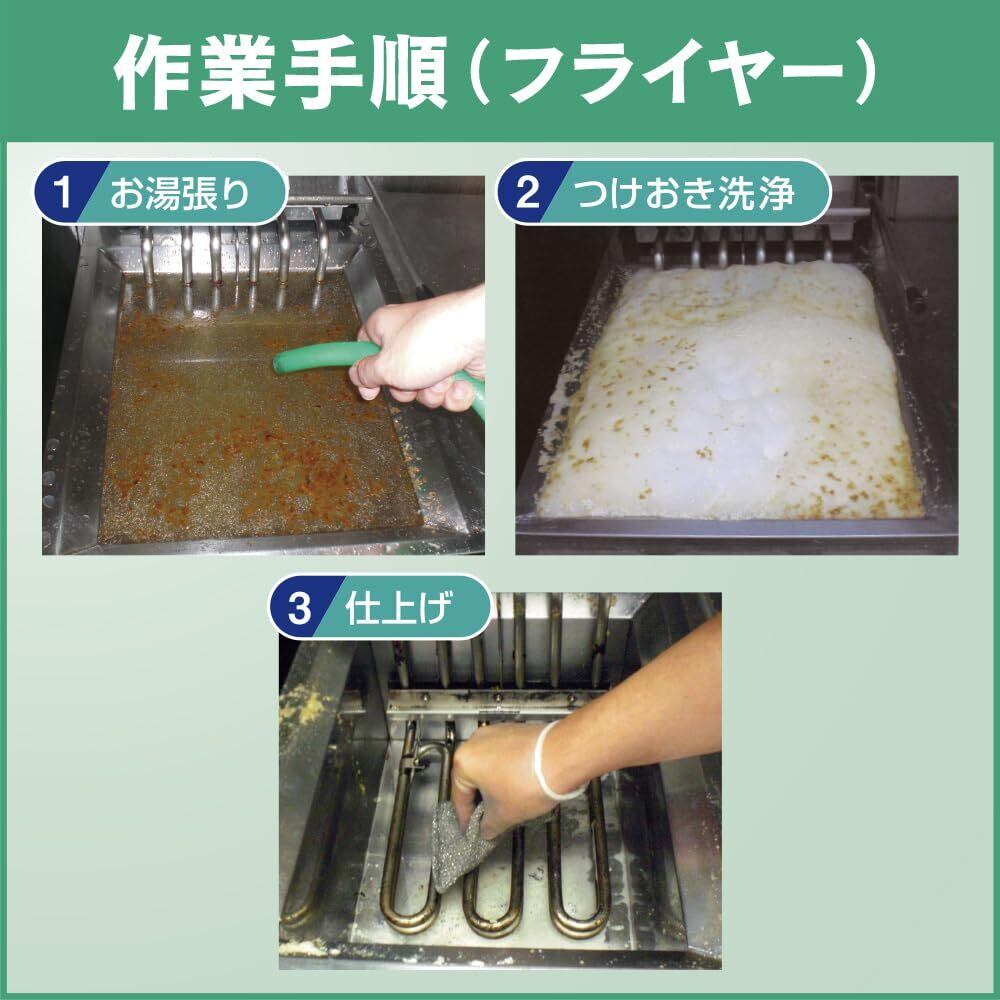 作業手順（フライヤー）

1 お湯張り

2 つけおき洗浄

3 仕上げ