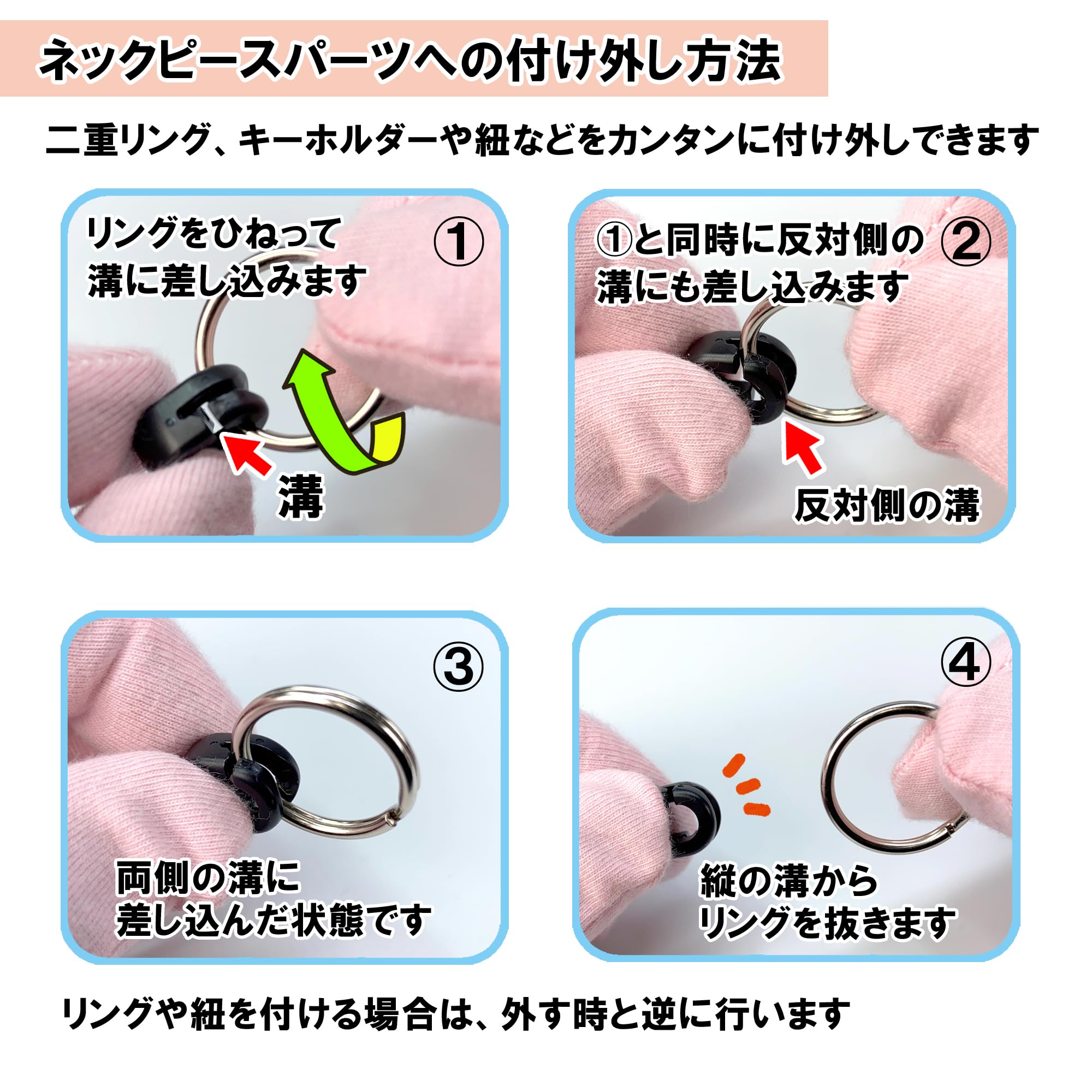 ネックピースパーツへの付け外し方法

二重リング、キーホルダーや紐などをカンタンに付け外しできます

リングをひねって溝に差し込みます ①

溝

①と同時に反対側の溝にも差し込みます ②

反対側の溝

③

両側の溝に差し込んだ状態です

④

縦の溝からリングを抜きます

リングや紐を付ける場合は、外す時と逆に行います