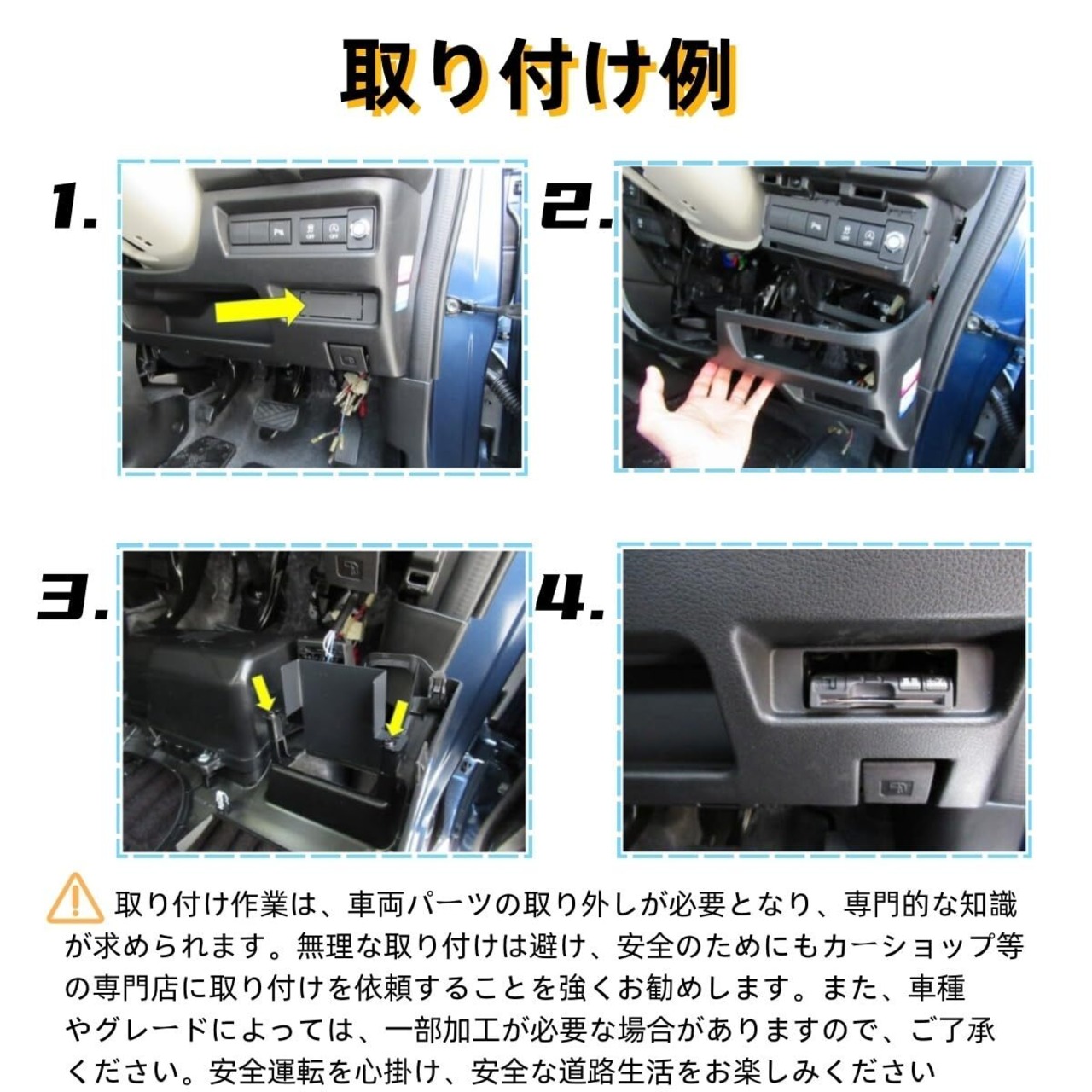 取り付け例

1.

2.

3.

4.

取り付け作業は、車両パーツの取り外しが必要となり、専門的な知識が求められます。無理な取り付けは避け、安全のためにもカーショップ等の専門店に取り付けを依頼することを強くお勧めします。また、車種やグレードによっては、一部加工が必要な場合がありますので、ご了承ください。安全運転を心掛け、安全な道路生活をお楽しみください