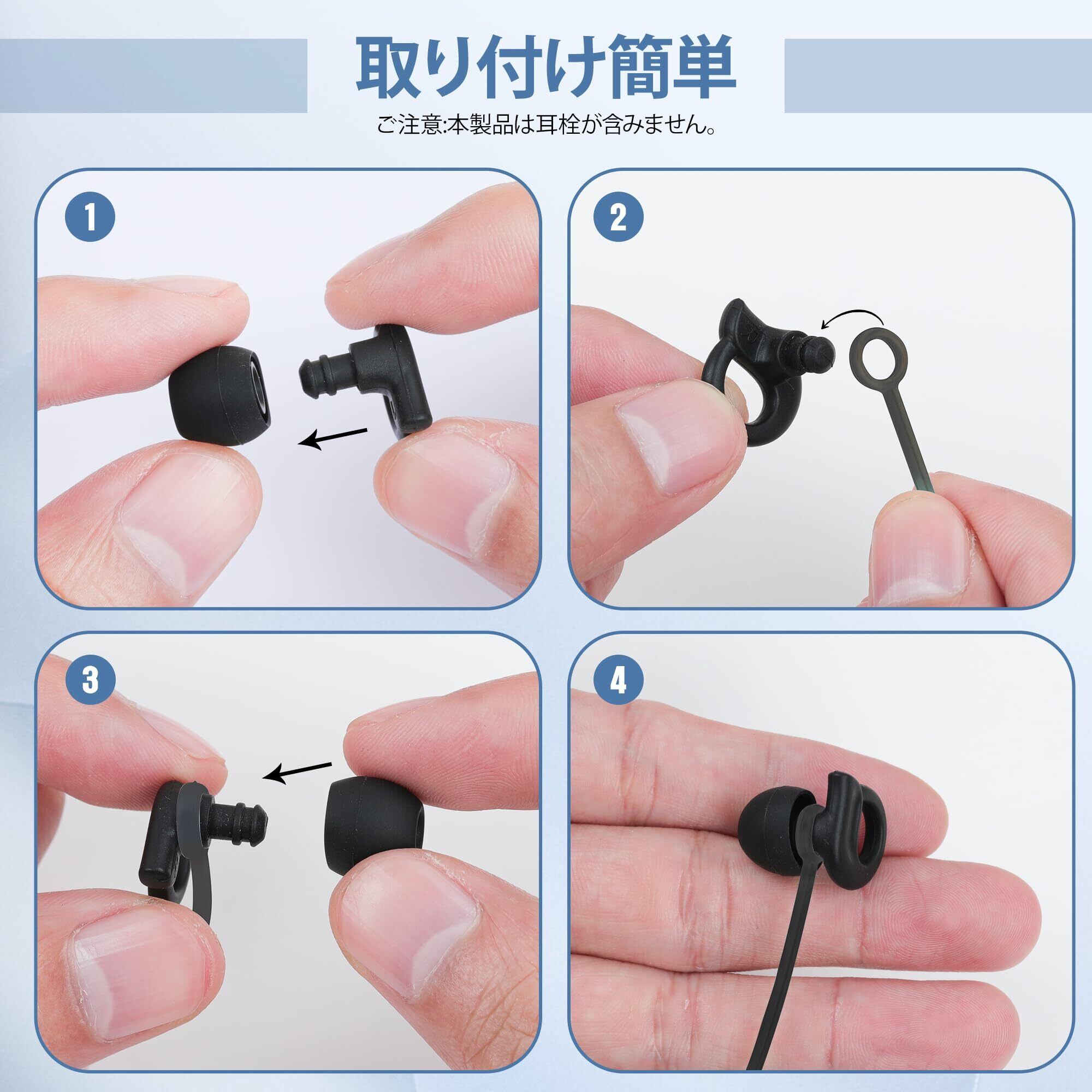 取り付け簡単

ご注意:本製品は耳栓が含みません。

1

2

3

4