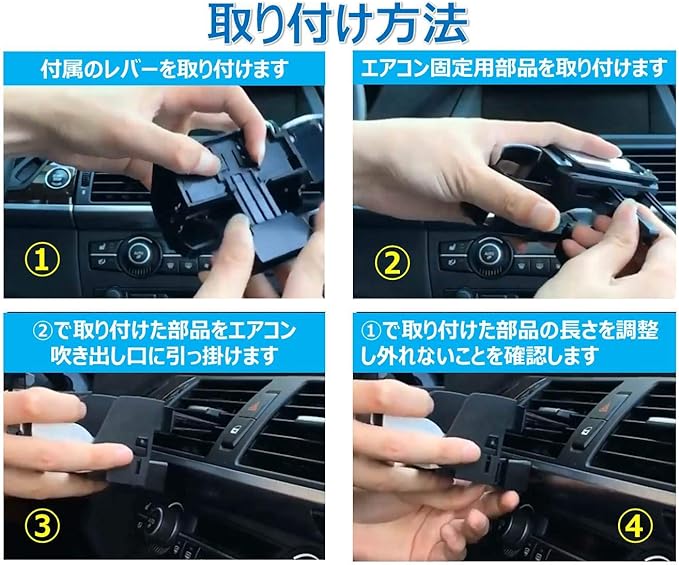 取り付け方法

付属のレバーを取り付けます

①

エアコン固定用部品を取り付けます

②

②で取り付けた部品をエアコン吹き出し口に引っ掛けます

③

①で取り付けた部品の長さを調整し外れないことを確認します

④