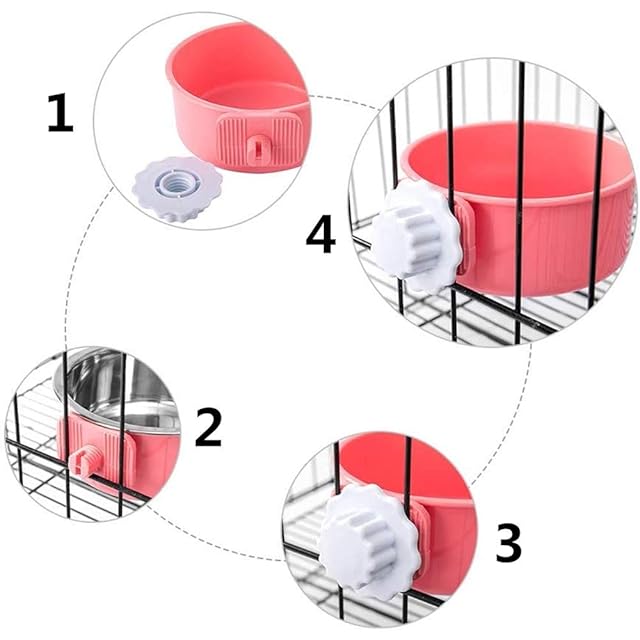 1

4

2

3