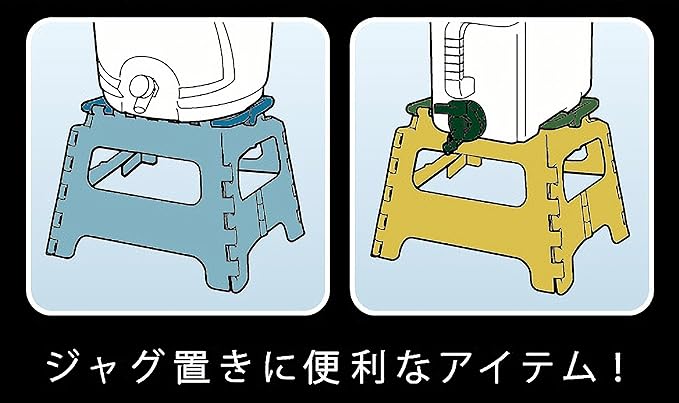 ジャグ置きに便利なアイテム！