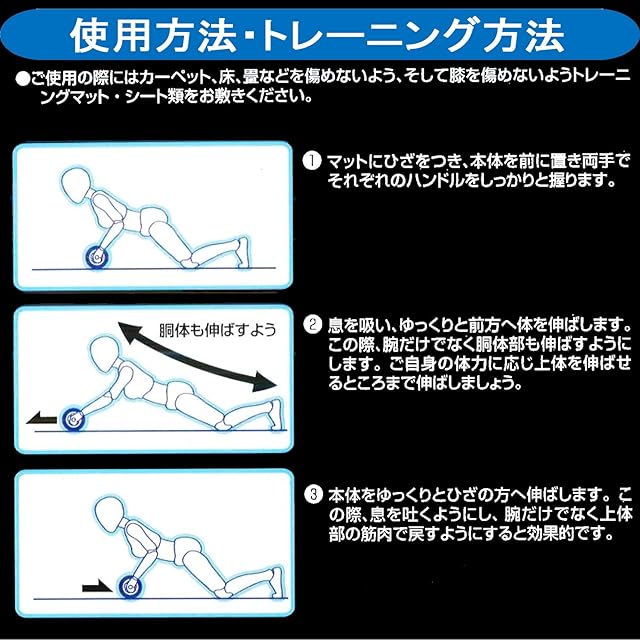 使用方法・トレーニング方法

●ご使用の際にはカーペット、床、畳などを傷めないよう、そして膝を傷めないようトレーニングマット・シート類をお敷きください。

① マットにひざをつき、本体を前に置き両手でそれぞれのハンドルをしっかりと握ります。

胴体も伸ばすよう

② 息を吸い、ゆっくりと前方へ体を伸ばします。この際、腕だけでなく胴体部も伸ばすようにします。ご自身の体力に応じ上体を伸ばせるところまで伸ばしましょう。

③ 本体をゆっくりとひざの方へ伸ばします。この際、息を吐くようにし、腕だけでなく上体部の筋肉で戻すようにすると効果的です。