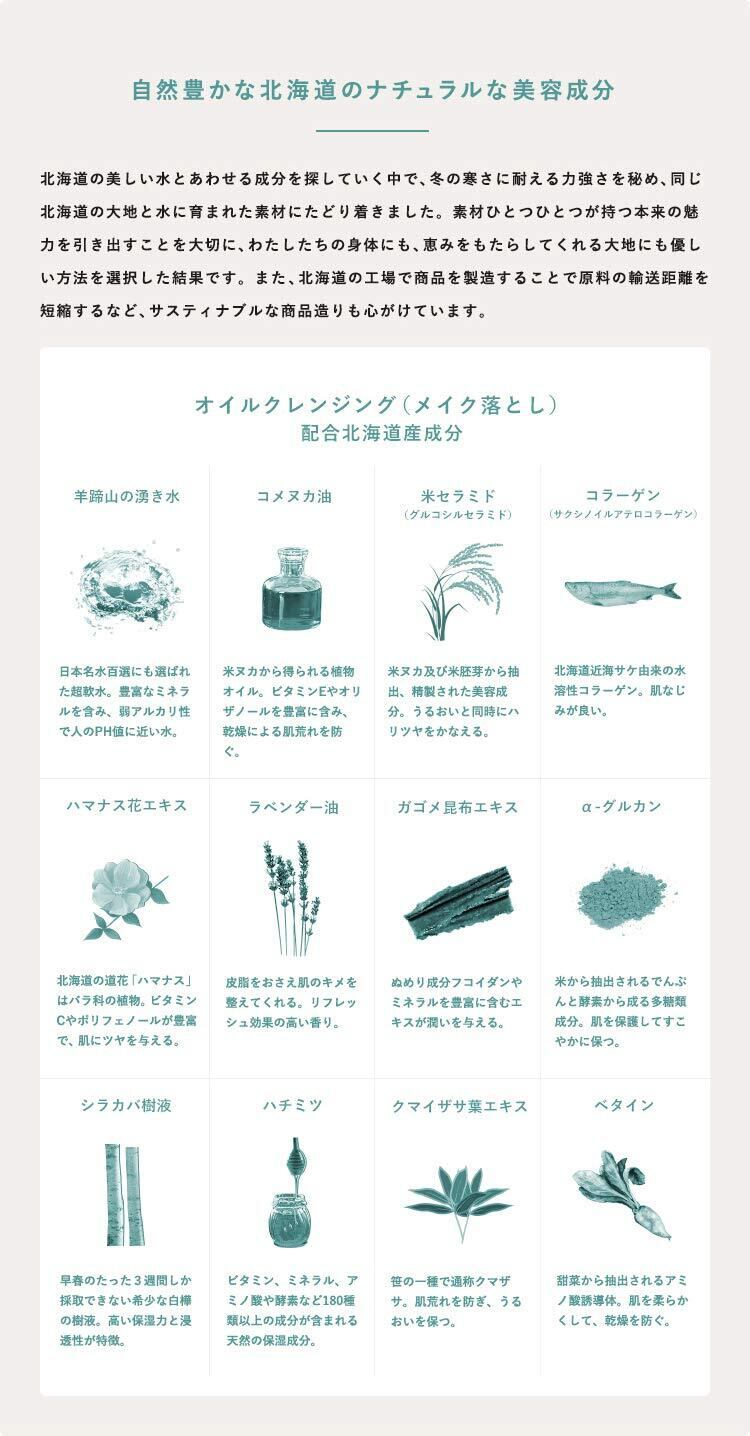 自然豊かな北海道のナチュラルな美容成分

北海道の美しい水とあわせる成分を探していく中で、冬の寒さに耐える力強さを秘め、同じ北海道の大地と水に育まれた素材にたどり着きました。素材ひとつひとつが持つ本来の魅力を引き出すことを大切に、わたしたちの身体にも、恵みをもたらしてくれる大地にも優しい方法を選択した結果です。また、北海道の工場で商品を製造することで原料の輸送距離を短縮するなど、サスティナブルな商品造りも心がけています。

オイルクレンジング（メイク落とし）
配合北海道産成分

羊蹄山の湧き水

日本名水百選にも選ばれた超軟水。豊富なミネラルを含み、弱アルカリ性で人のPH値に近い水。

コメヌカ油

米ヌカから得られる植物オイル。ビタミンEやオリザノールを豊富に含み、乾燥による肌荒れを防ぐ。

米セラミド
（グルコシルセラミド）

米ヌカ及び米胚芽から抽出、精製された美容成分。うるおいと同時にハリツヤをかなえる。

コラーゲン
（サクシノイルアテロコラーゲン）

北海道近海サケ由来の水溶性コラーゲン。肌なじみが良い。

ハマナス花エキス

北海道の道花「ハマナス」はバラ科の植物。ビタミンCやポリフェノールが豊富で、肌にツヤを与える。

ラベンダー油

皮脂をおさえ肌のキメを整えてくれる。リフレッシュ効果の高い香り。

ガゴメ昆布エキス

ぬめり成分フコイダンやミネラルを豊富に含むエキスが潤いを与える。

α-グルカン

米から抽出されるでんぷんと酵素から成る多糖類成分。肌を保護してすこやかに保つ。

シラカバ樹液

早春のたった３週間しか採取できない希少な白樺の樹液。高い保湿力と浸透性が特徴。

ハチミツ

ビタミン、ミネラル、アミノ酸や酵素など180種類以上の成分が含まれる天然の保湿成分。

クマイザサ葉エキス

笹の一種で通称クマザサ。肌荒れを防ぎ、うるおいを保つ。

ベタイン

甜菜から抽出されるアミノ酸誘導体。肌を柔らかくして、乾燥を防ぐ。