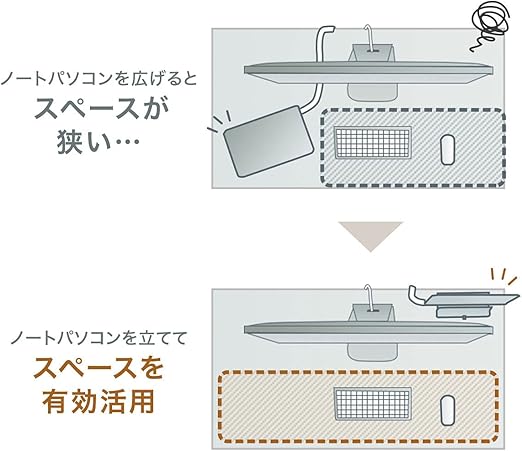 ノートパソコンを広げると
スペースが
狭い…

ノートパソコンを立てて
スペースを
有効活用