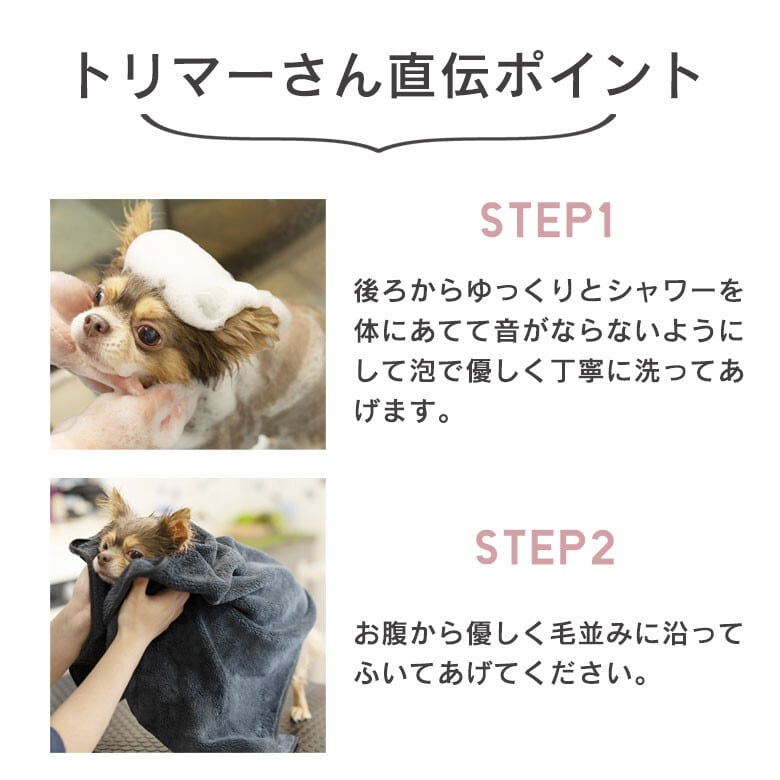 トリマーさん直伝ポイント

STEP1

後ろからゆっくりとシャワーを体にあてて音がならないようにして泡で優しく丁寧に洗ってあげます。

STEP2

お腹から優しく毛並みに沿ってふいてあげてください。