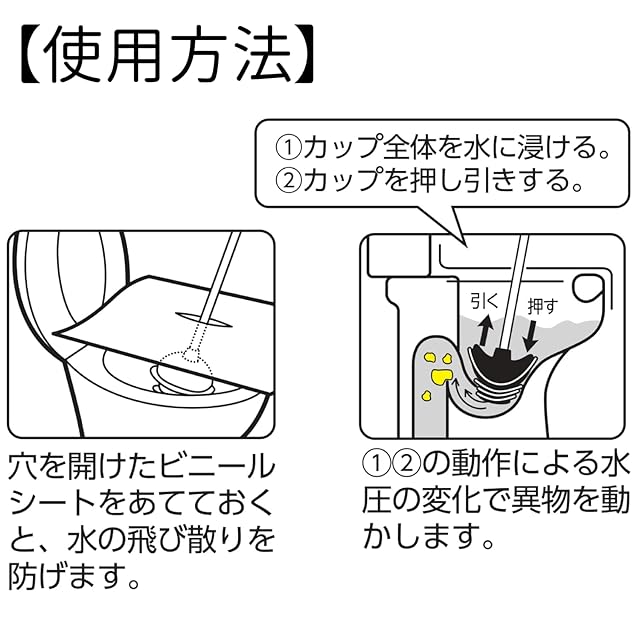 【使用方法】

①カップ全体を水に浸ける。
②カップを押し引きする。

引く 押す

穴を開けたビニールシートをあてておくと、水の飛び散りを防げます。

①②の動作による水圧の変化で異物を動かします。