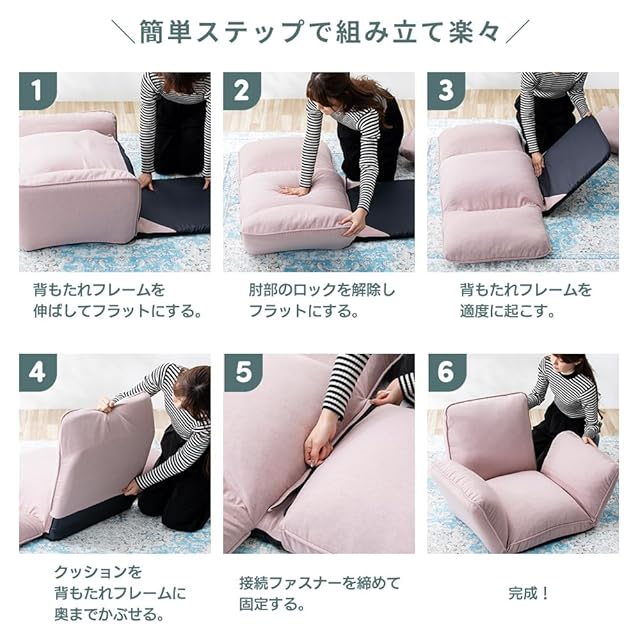 ＼簡単ステップで組み立て楽々／

1

背もたれフレームを伸ばしてフラットにする。

2

肘部のロックを解除しフラットにする。

3

背もたれフレームを適度に起こす。

4

クッションを背もたれフレームに奥までかぶせる。

5

接続ファスナーを締めて固定する。

6

完成！