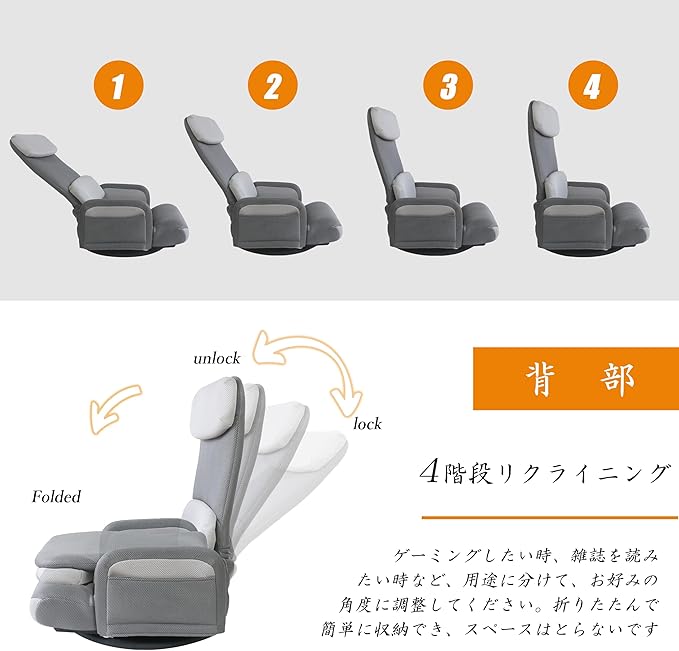 1
2
3
4

unlock
lock
Folded

背部

4階段リクライニング

ゲーミングしたい時、雑誌を読みたい時など、用途に分けて、お好みの角度に調整してください。折りたたんで簡単に収納でき、スペースはとらないです