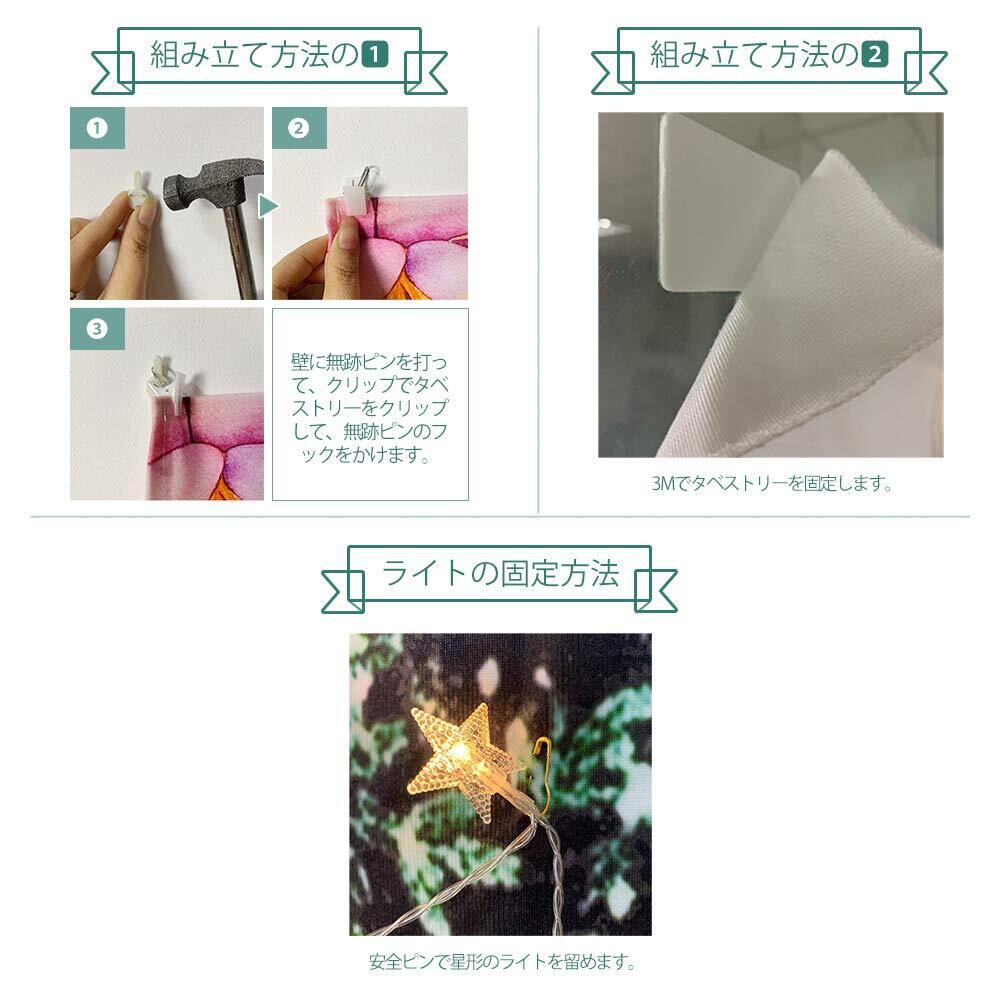 組み立て方法の1

1

2

3

壁に無跡ピンを打って、クリップでタペストリーをクリップして、無跡ピンのフックをかけます。

組み立て方法の2

3Mでタペストリーを固定します。

ライトの固定方法

安全ピンで星形のライトを留めます。