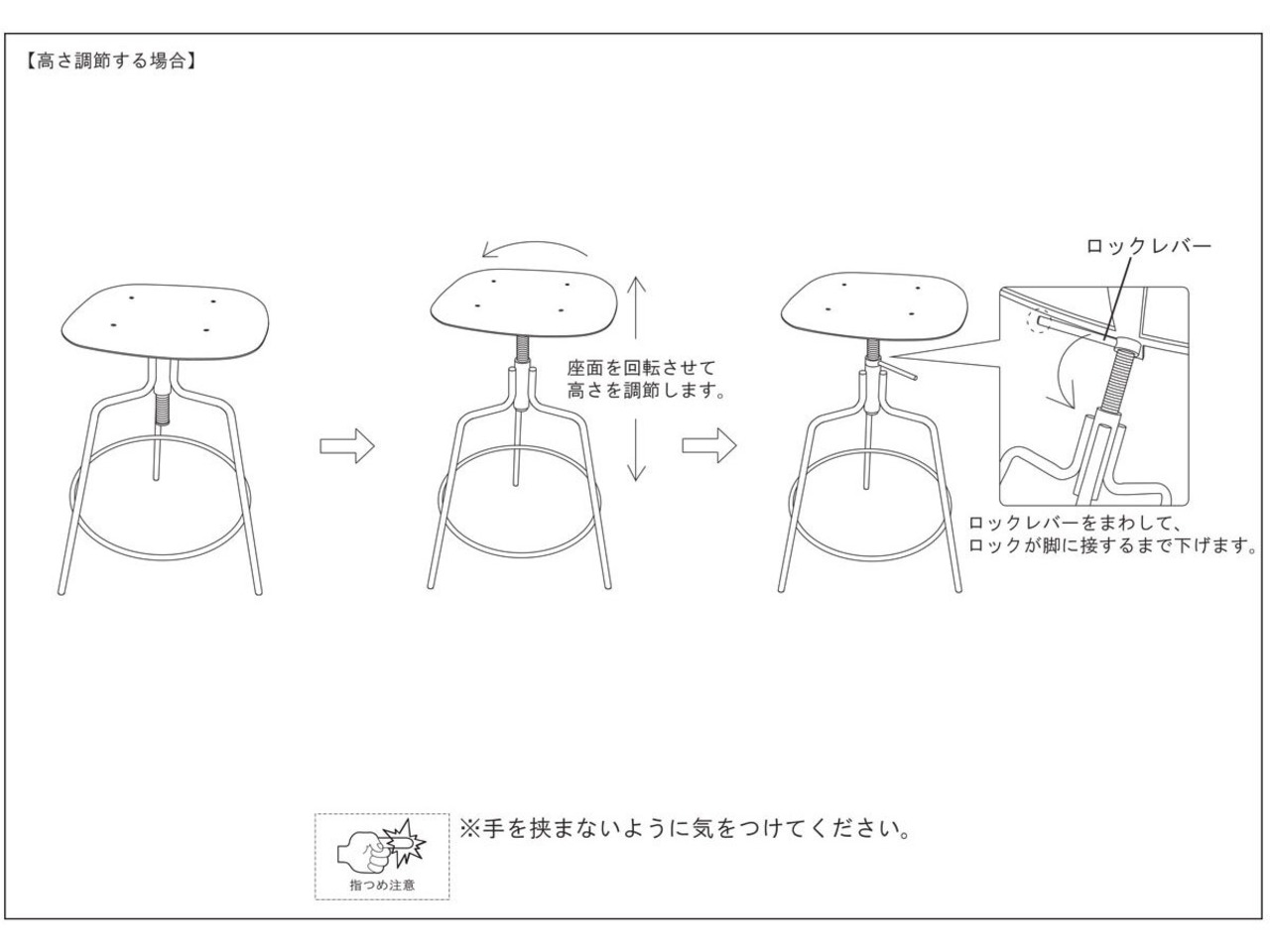 【高さ調節する場合】

座面を回転させて
高さを調節します。

ロックレバー

ロックレバーをまわして、
ロックが脚に接するまで下げます。

指つめ注意

※手を挟まないように気をつけてください。