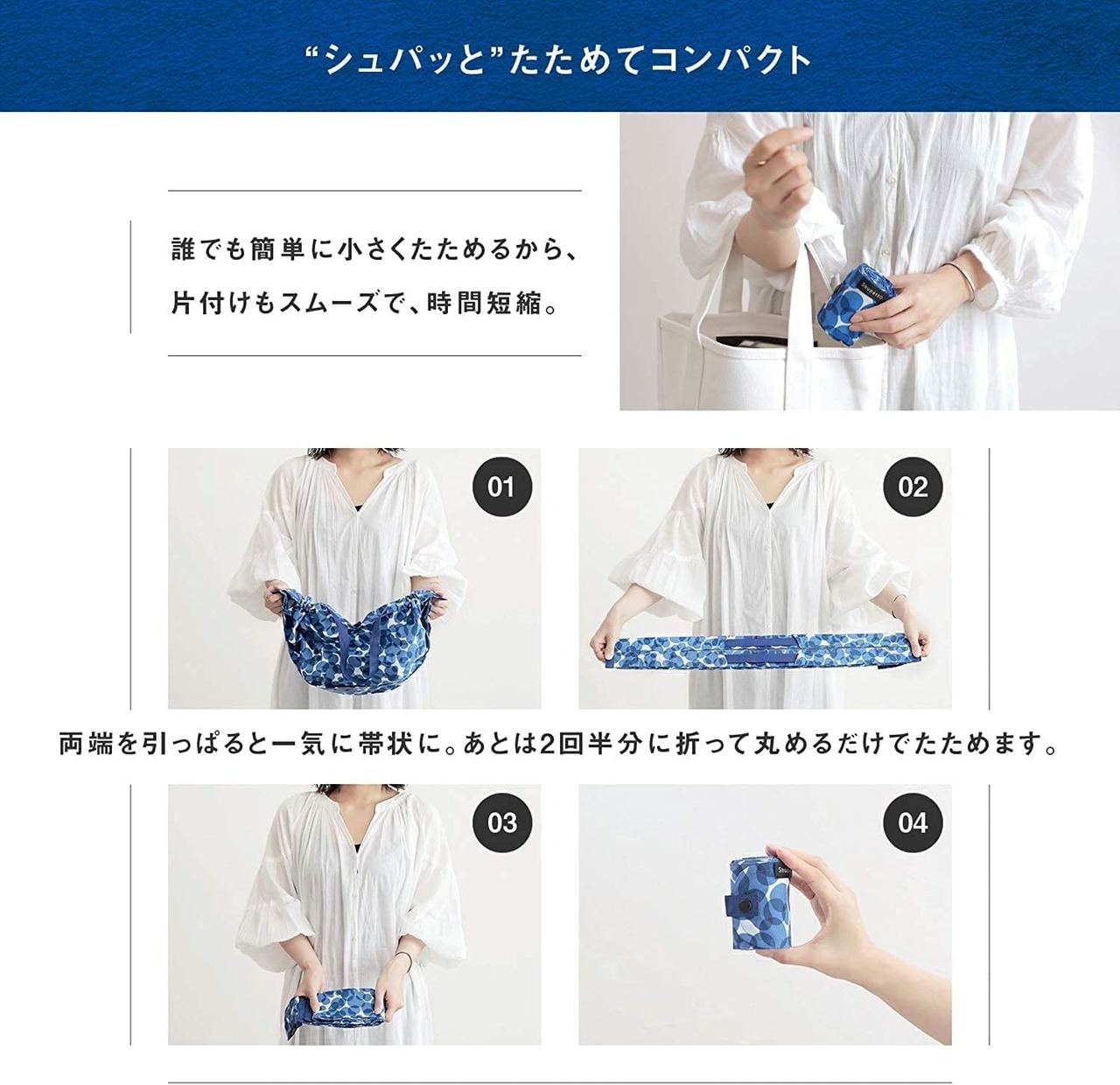 “シュパッと”たためてコンパクト

誰でも簡単に小さくたためるから、
片付けもスムーズで、時間短縮。

Shupatto

01

02

両端を引っぱると一気に帯状に。あとは2回半分に折って丸めるだけでたためます。

03

04

Shupatto