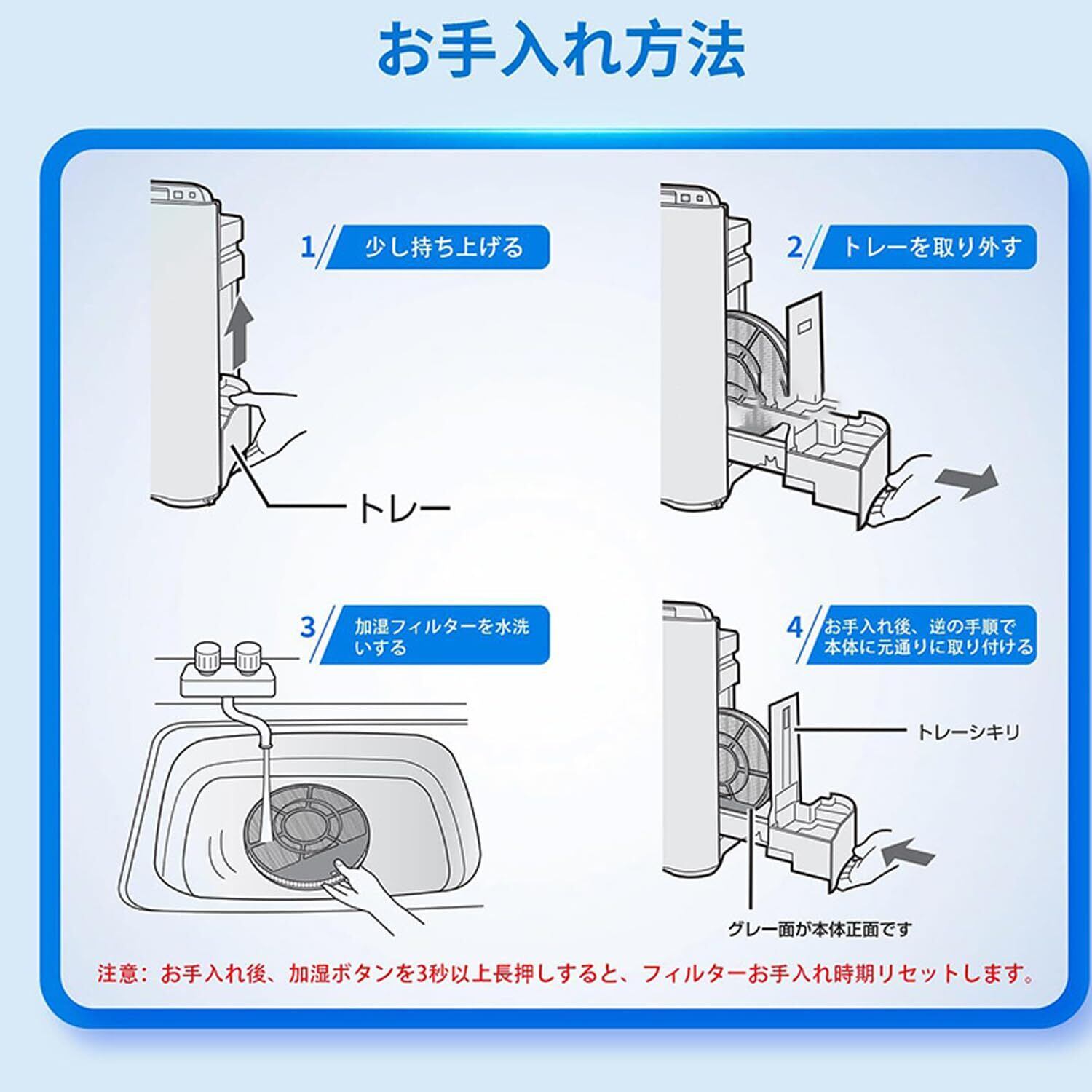 お手入れ方法

1 少し持ち上げる

トレー

2 トレーを取り外す

3 加湿フィルターを水洗いする

4 お手入れ後、逆の手順で本体に元通りに取り付ける

トレーシキリ

グレー面が本体正面です

注意：お手入れ後、加湿ボタンを3秒以上長押しすると、フィルターお手入れ時期リセットします。