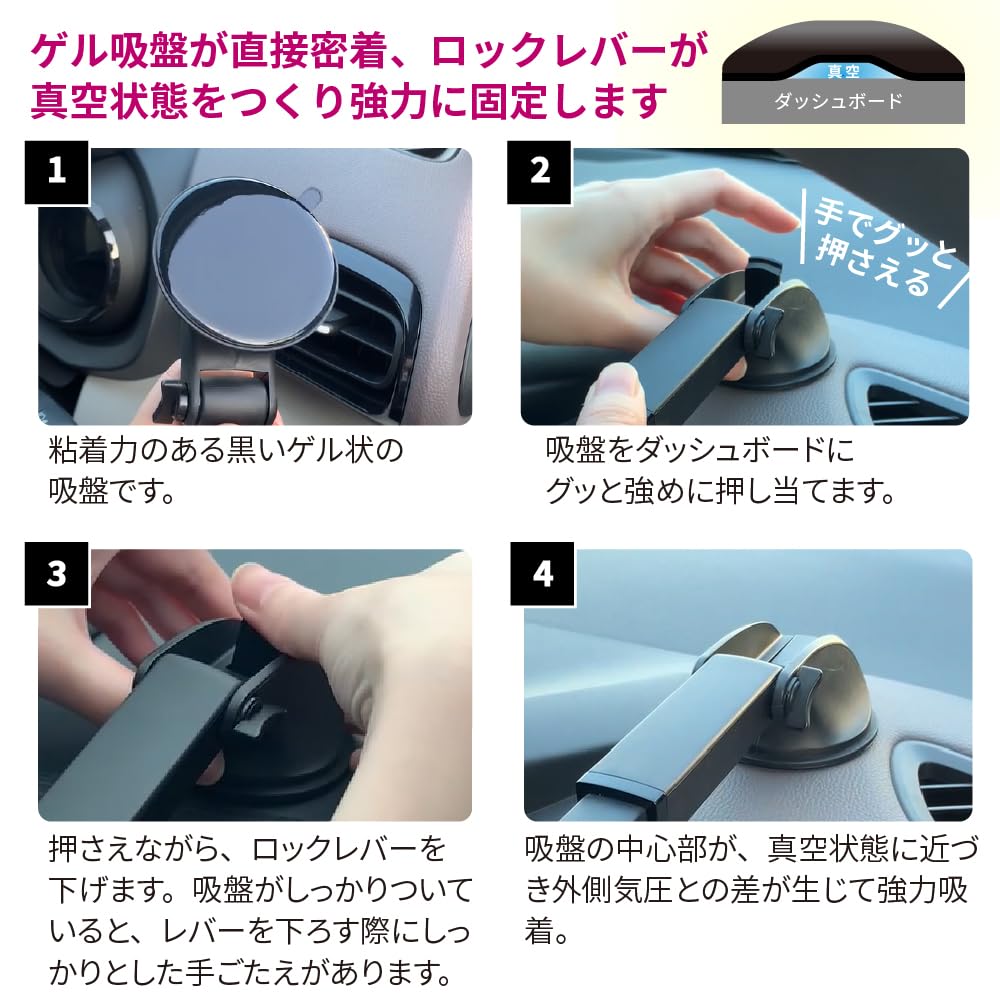 ゲル吸盤が直接密着、ロックレバーが真空状態をつくり強力に固定します

真空
ダッシュボード

1
粘着力のある黒いゲル状の吸盤です。

2
手でグッと押さえる
吸盤をダッシュボードにグッと強めに押し当てます。

3
押さえながら、ロックレバーを下げます。吸盤がしっかりついていると、レバーを下ろす際にしっかりとした手ごたえがあります。

4
吸盤の中心部が、真空状態に近づき外側気圧との差が生じて強力吸着。