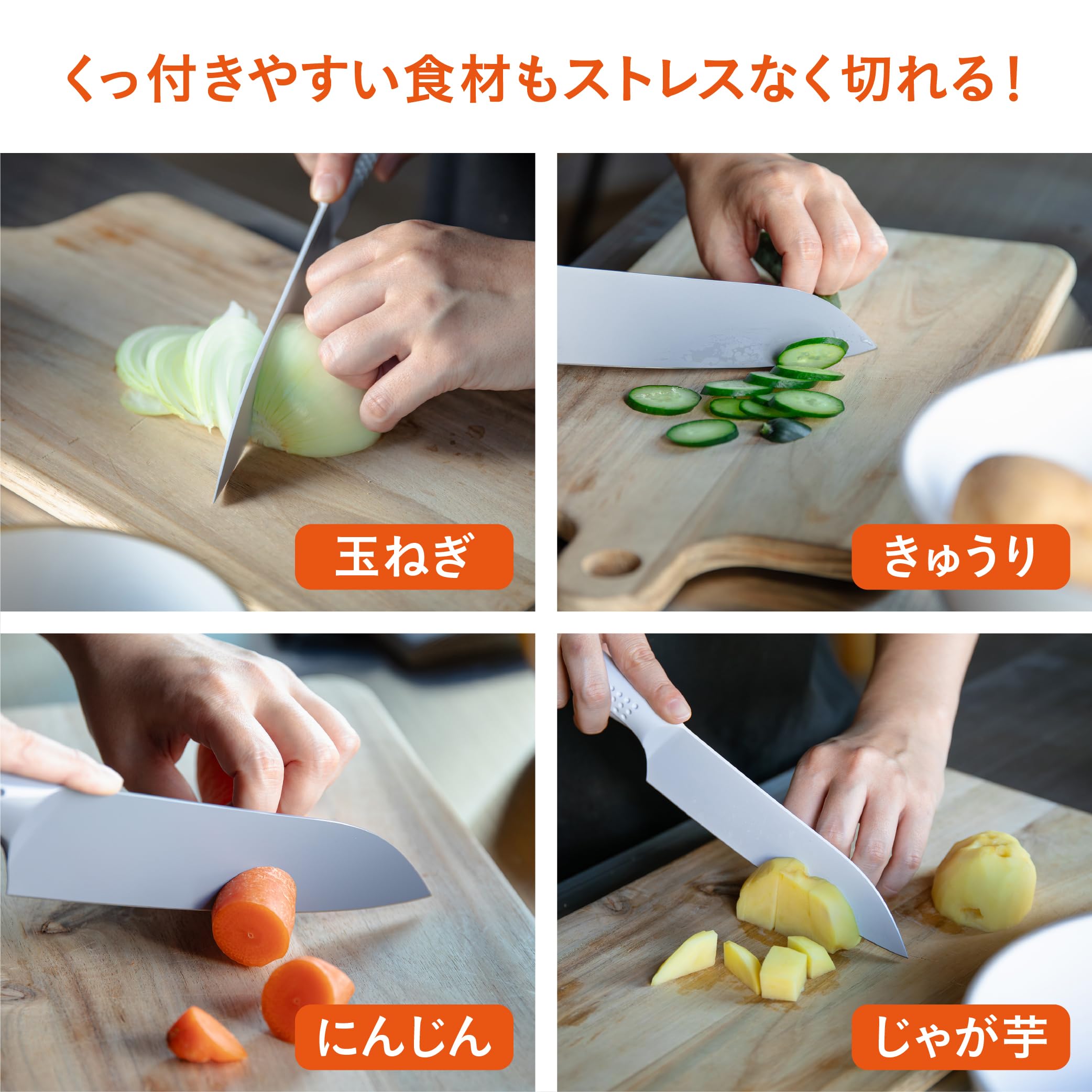 くっ付きやすい食材もストレスなく切れる！

玉ねぎ

きゅうり

にんじん

じゃが芋