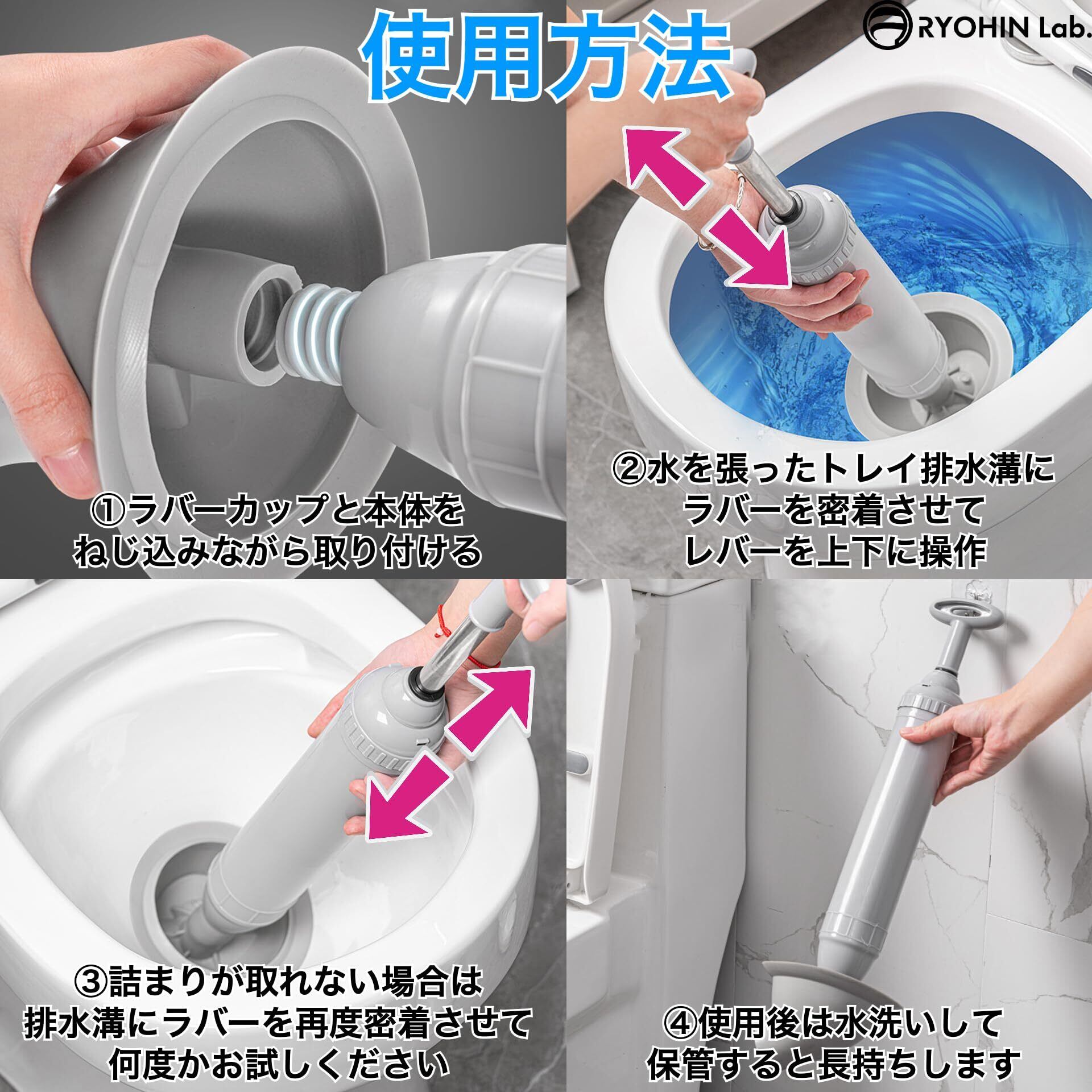 使用方法

RYOHIN Lab.

①ラバーカップと本体を
ねじ込みながら取り付ける

②水を張ったトレイ排水溝に
ラバーを密着させて
レバーを上下に操作

③詰まりが取れない場合は
排水溝にラバーを再度密着させて
何度かお試しください

④使用後は水洗いして
保管すると長持ちします