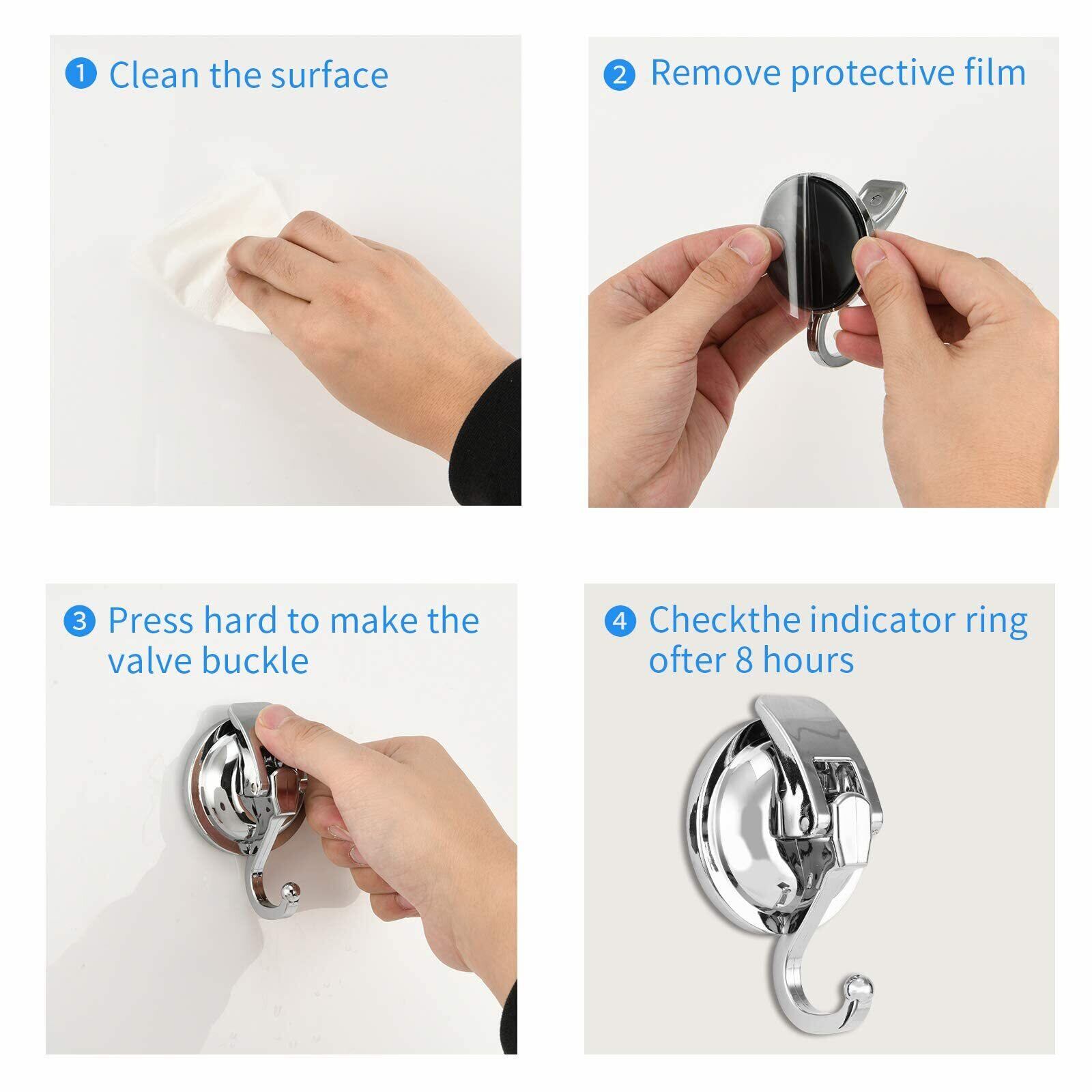 1 Clean the surface

2 Remove protective film

3 Press hard to make the valve buckle

4 Checkthe indicator ring ofter 8 hours