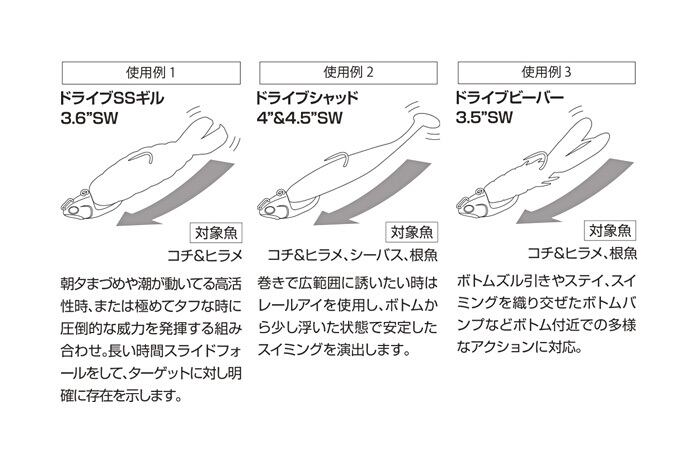 使用例 1

ドライブSSギル
3.6”SW

対象魚
コチ&ヒラメ

朝夕まづめや潮が動いてる高活性時、または極めてタフな時に圧倒的な威力を発揮する組み合わせ。長い時間スライドフォールをして、ターゲットに対し明確に存在を示します。

使用例 2

ドライブシャッド
4”&4.5”SW

対象魚
コチ&ヒラメ、シーバス、根魚

巻きで広範囲に誘いたい時はレールアイを使用し、ボトムから少し浮いた状態で安定したスイミングを演出します。

使用例 3

ドライブビーバー
3.5”SW

対象魚
コチ&ヒラメ、根魚

ボトムズル引きやステイ、スイミングを織り交ぜたボトムバンプなどボトム付近での多様なアクションに対応。