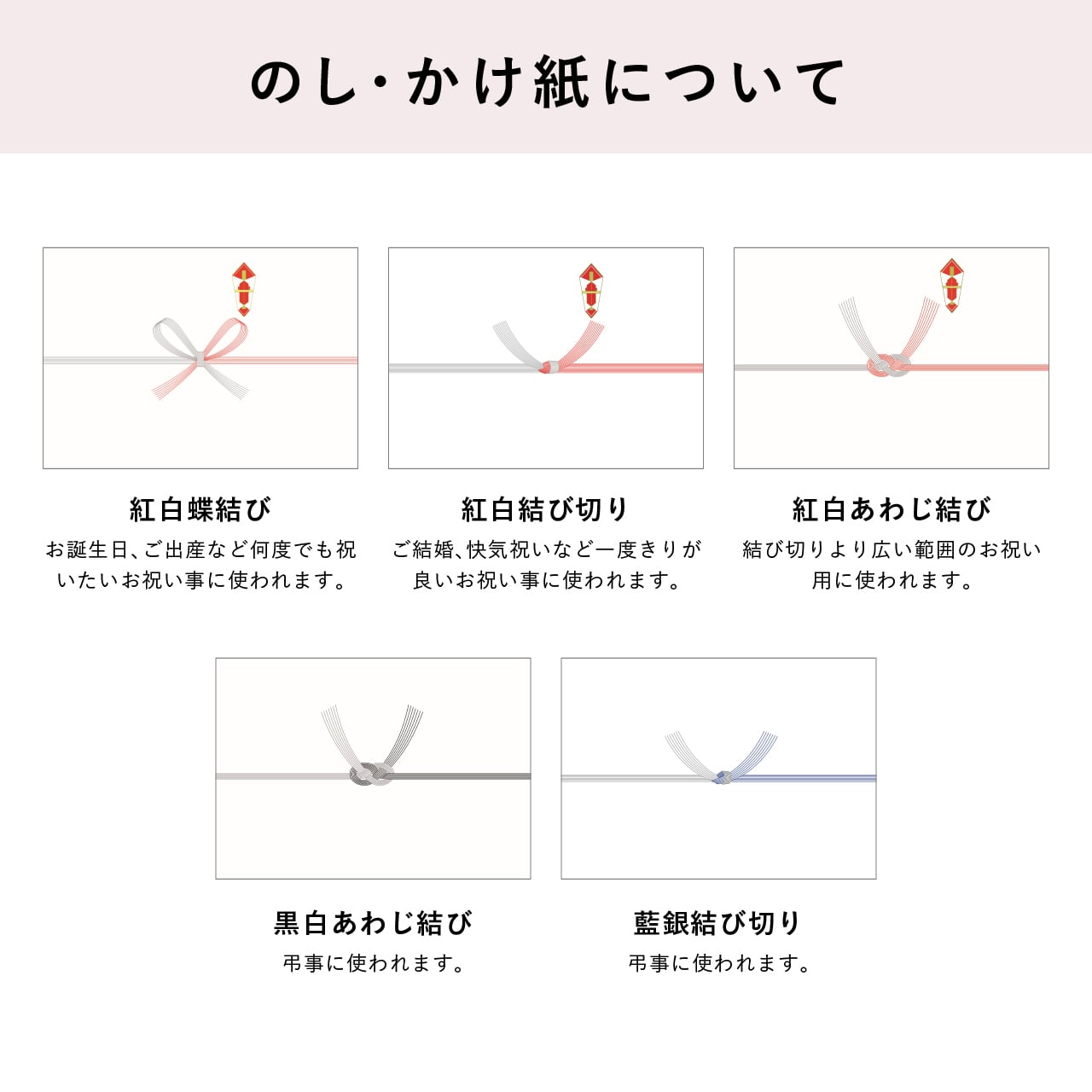 のし・かけ紙について

紅白蝶結び

お誕生日、ご出産など何度でも祝いたいお祝い事に使われます。

紅白結び切り

ご結婚、快気祝いなど一度きりが良いお祝い事に使われます。

紅白あわじ結び

結び切りより広い範囲のお祝い用に使われます。

黒白あわじ結び

弔事に使われます。

藍銀結び切り

弔事に使われます。