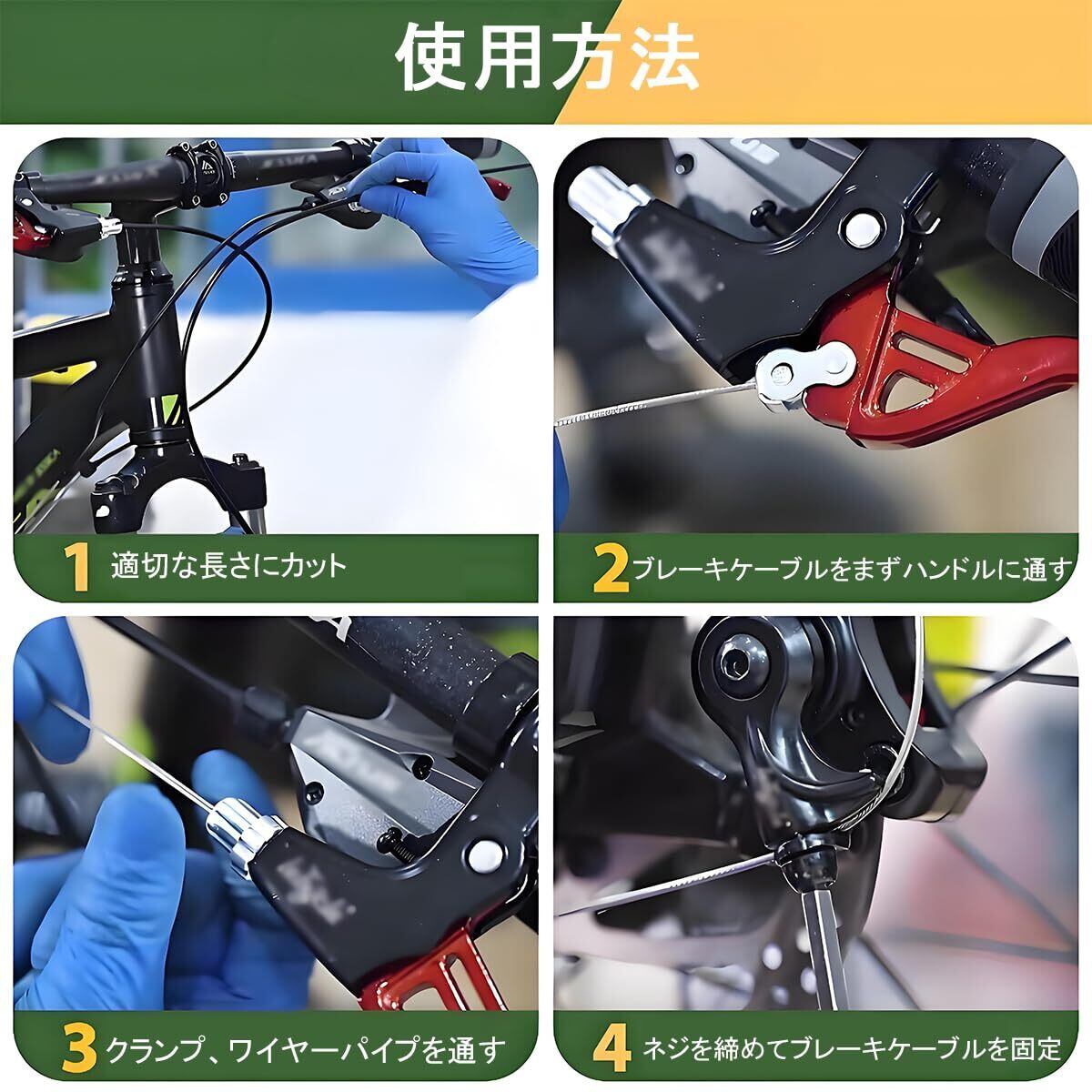 使用方法

1 適切な長さにカット

2 ブレーキケーブルをまずハンドルに通す

3 クランプ、ワイヤーパイプを通す

4 ネジを締めてブレーキケーブルを固定