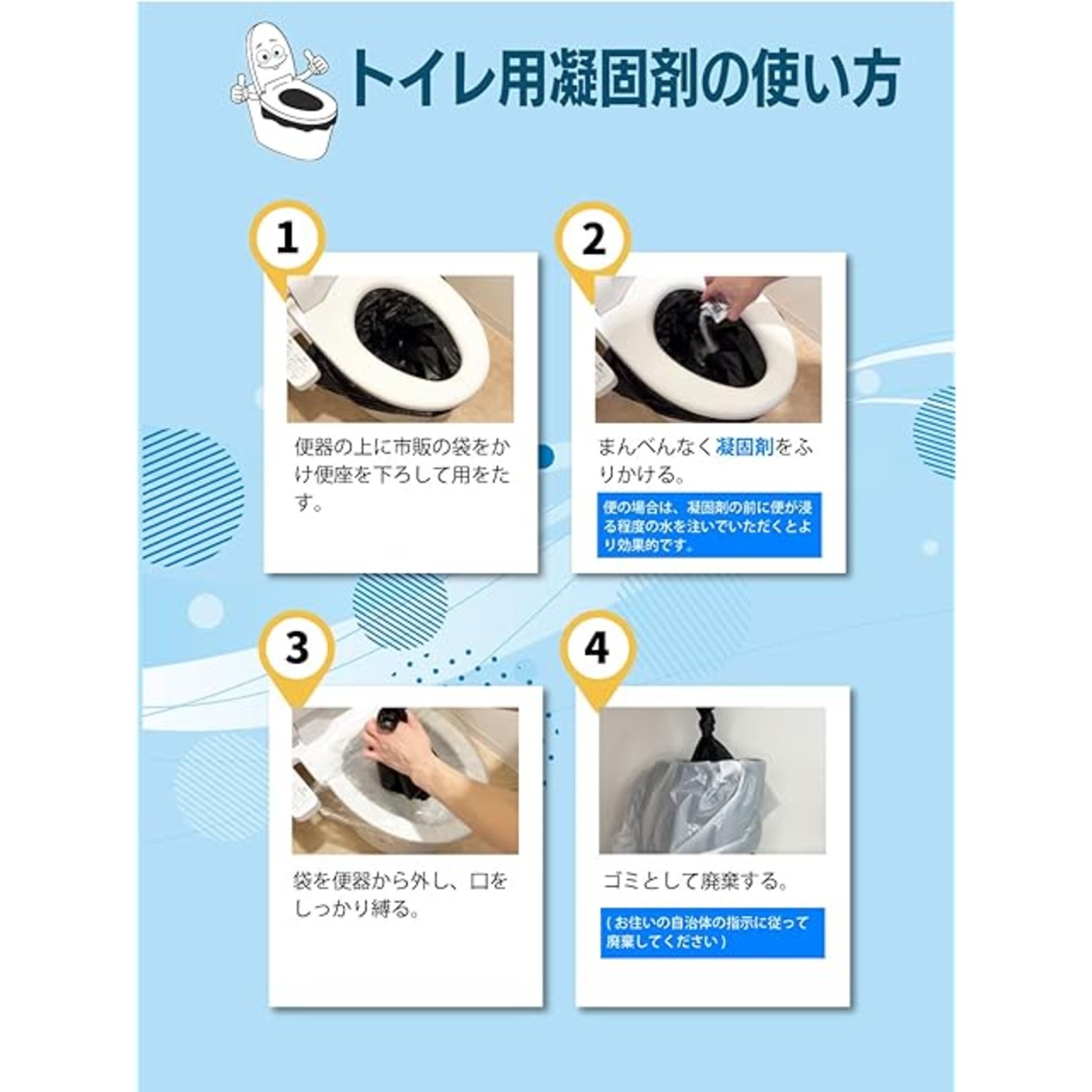 トイレ用凝固剤の使い方

1

便器の上に市販の袋をかけ便座を下ろして用をたす。

2

まんべんなく凝固剤をふりかける。

便の場合は、凝固剤の前に便が浸る程度の水を注いでいただくとより効果的です。

3

袋を便器から外し、口をしっかり縛る。

4

ゴミとして廃棄する。

（お住いの自治体の指示に従って廃棄してください）