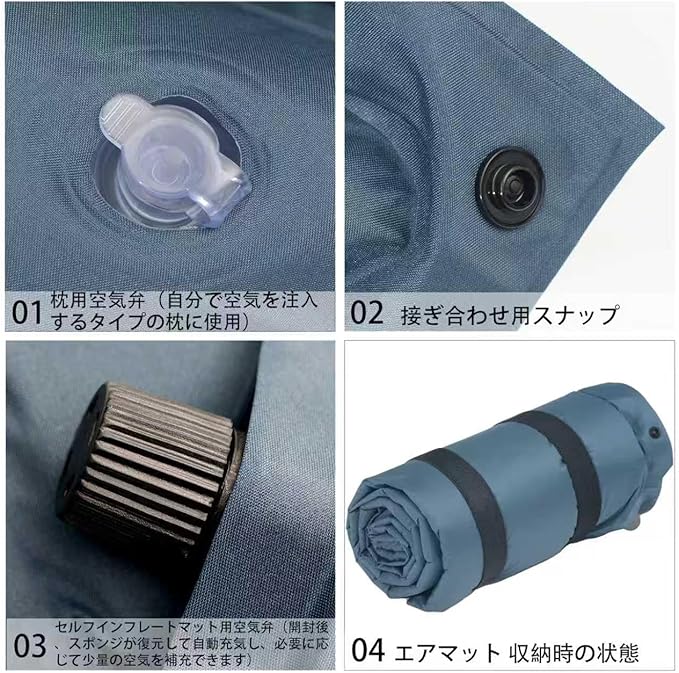 01 枕用空気弁（自分で空気を注入するタイプの枕に使用）

02 接ぎ合わせ用スナップ

03 セルフインフレートマット用空気弁（開封後、スポンジが復元して自動充気し、必要に応じて少量の空気を補充できます）

04 エアマット 収納時の状態