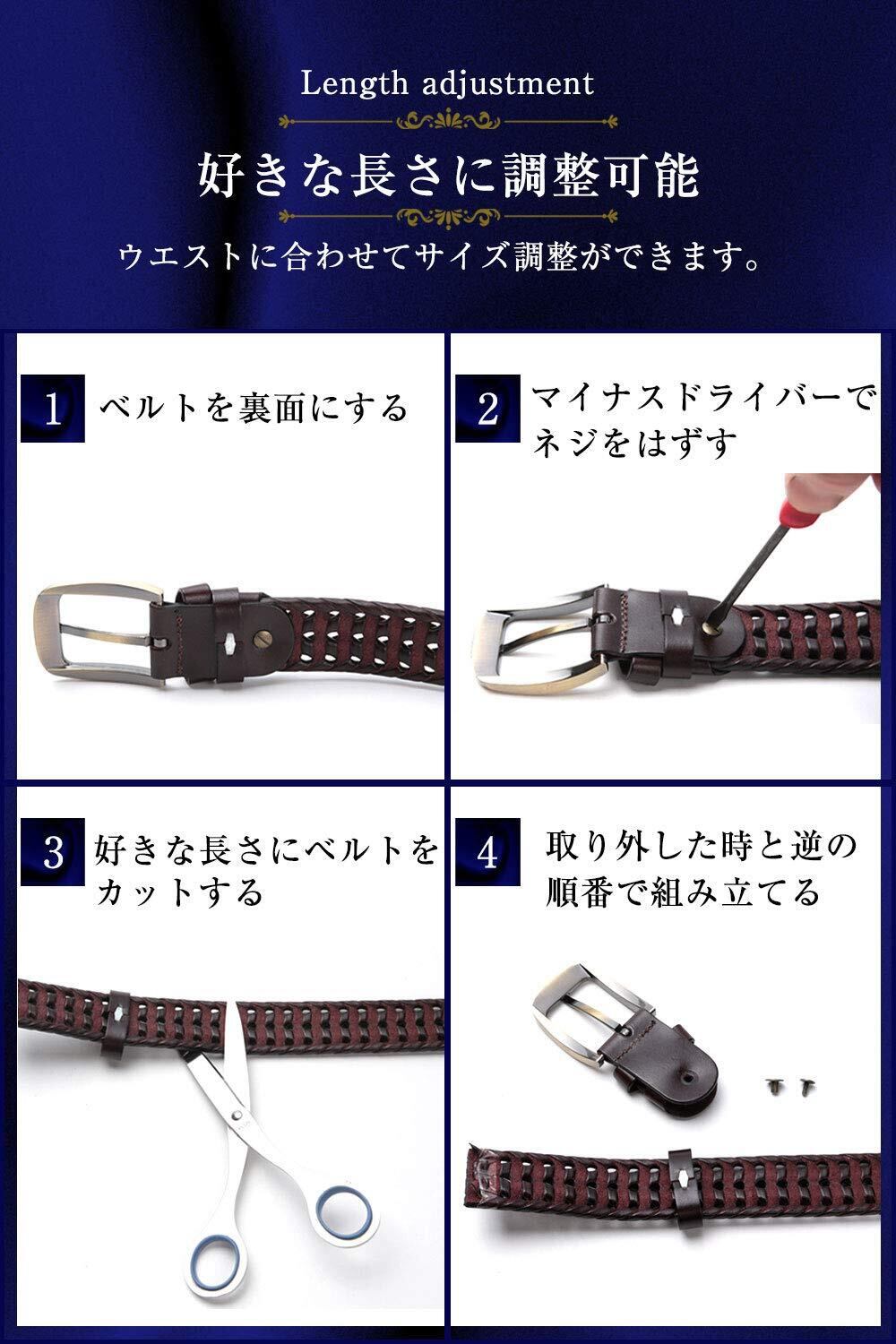 Length adjustment

好きな長さに調整可能

ウエストに合わせてサイズ調整ができます。

1 ベルトを裏面にする

2 マイナスドライバーでネジをはずす

3 好きな長さにベルトをカットする

4 取り外した時と逆の順番で組み立てる