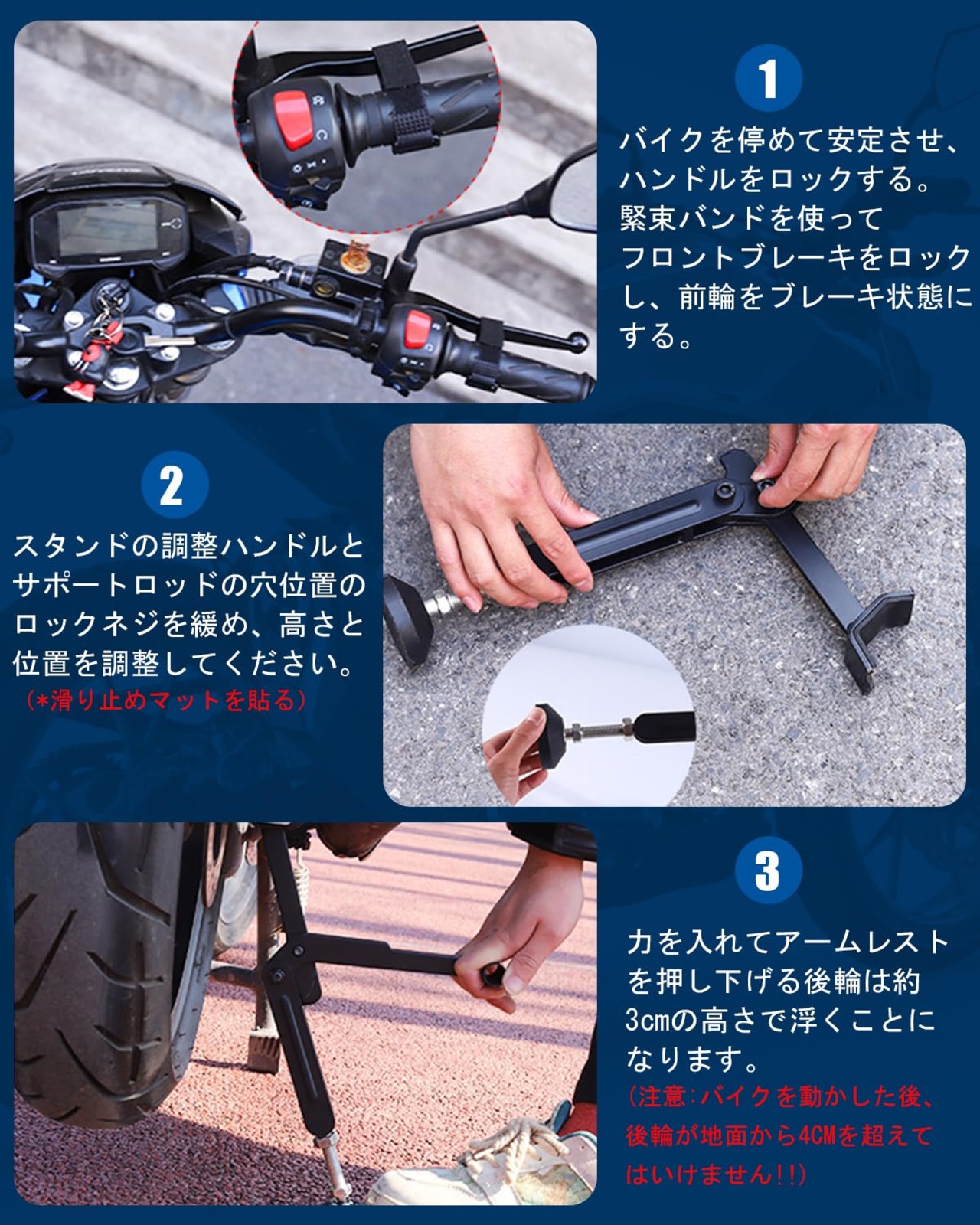 1

バイクを停めて安定させ、ハンドルをロックする。緊束バンドを使ってフロントブレーキをロックし、前輪をブレーキ状態にする。

2

スタンドの調整ハンドルとサポートロッドの穴位置のロックネジを緩め、高さと位置を調整してください。
（*滑り止めマットを貼る）

3

力を入れてアームレストを押し下げる後輪は約3cmの高さで浮くことになります。
（注意：バイクを動かした後、後輪が地面から4CMを超えてはいけません!!）