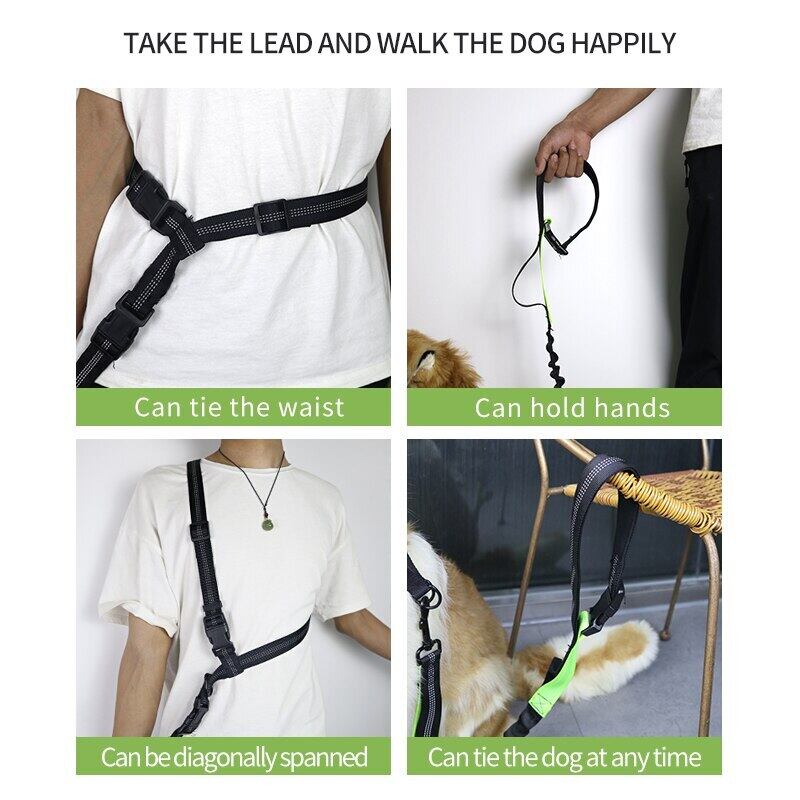 TAKE THE LEAD AND WALK THE DOG HAPPILY

Can tie the waist

Can hold hands

Can be diagonally spanned

Can tie the dog at any time