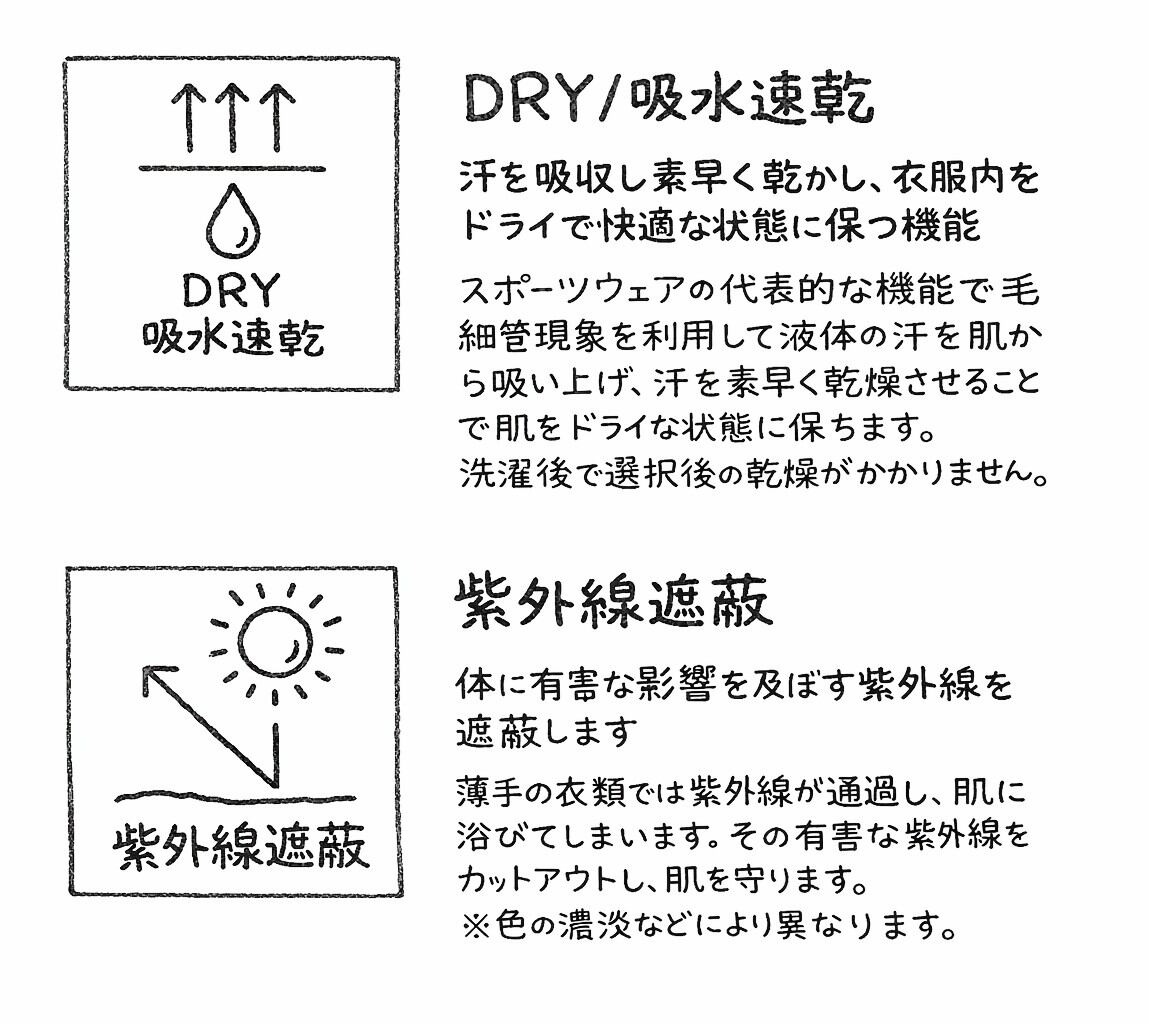 DRY
吸水速乾

DRY/吸水速乾

汗を吸収し素早く乾かし、衣服内をドライで快適な状態に保つ機能

スポーツウェアの代表的な機能で毛細管現象を利用して液体の汗を肌から吸い上げ、汗を素早く乾燥させることで肌をドライな状態に保ちます。
洗濯後で選択後の乾燥がかかりません。

紫外線遮蔽

紫外線遮蔽

体に有害な影響を及ぼす紫外線を遮蔽します

薄手の衣類では紫外線が通過し、肌に浴びてしまいます。その有害な紫外線をカットアウトし、肌を守ります。
※色の濃淡などにより異なります。