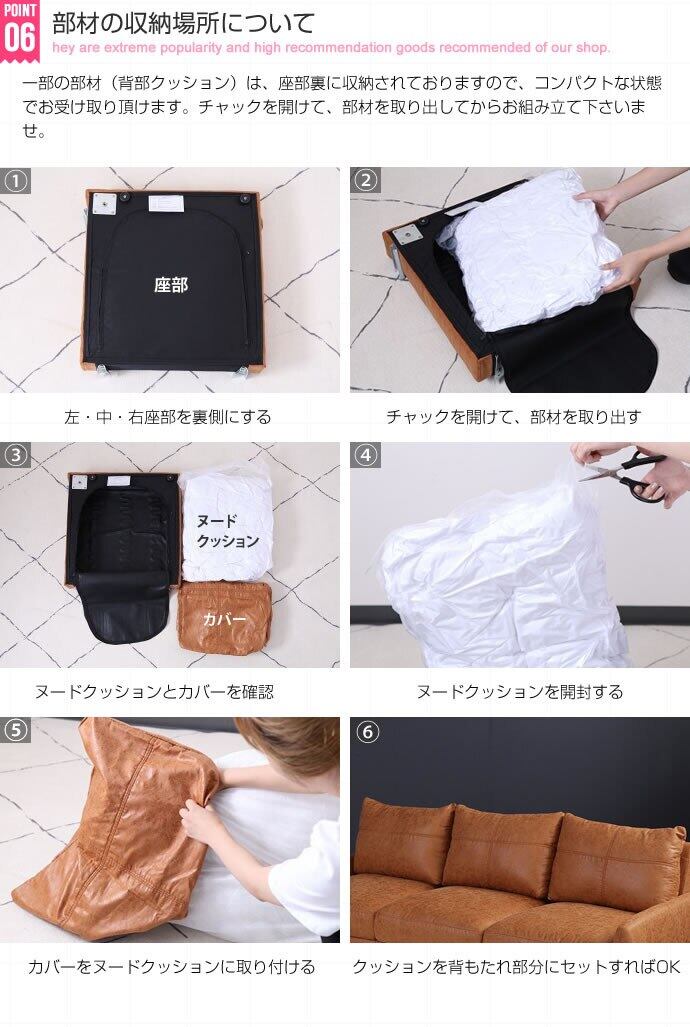 POINT
06
部材の収納場所について
hey are extreme popularity and high recommendation goods recommended of our shop.

一部の部材（背部クッション）は、座部裏に収納されておりますので、コンパクトな状態でお受け取り頂けます。チャックを開けて、部材を取り出してからお組み立て下さいませ。

①
座部
左・中・右座部を裏側にする

②
チャックを開けて、部材を取り出す

③
ヌード クッション
カバー
ヌードクッションとカバーを確認

④
ヌードクッションを開封する

⑤
カバーをヌードクッションに取り付ける

⑥
クッションを背もたれ部分にセットすればOK