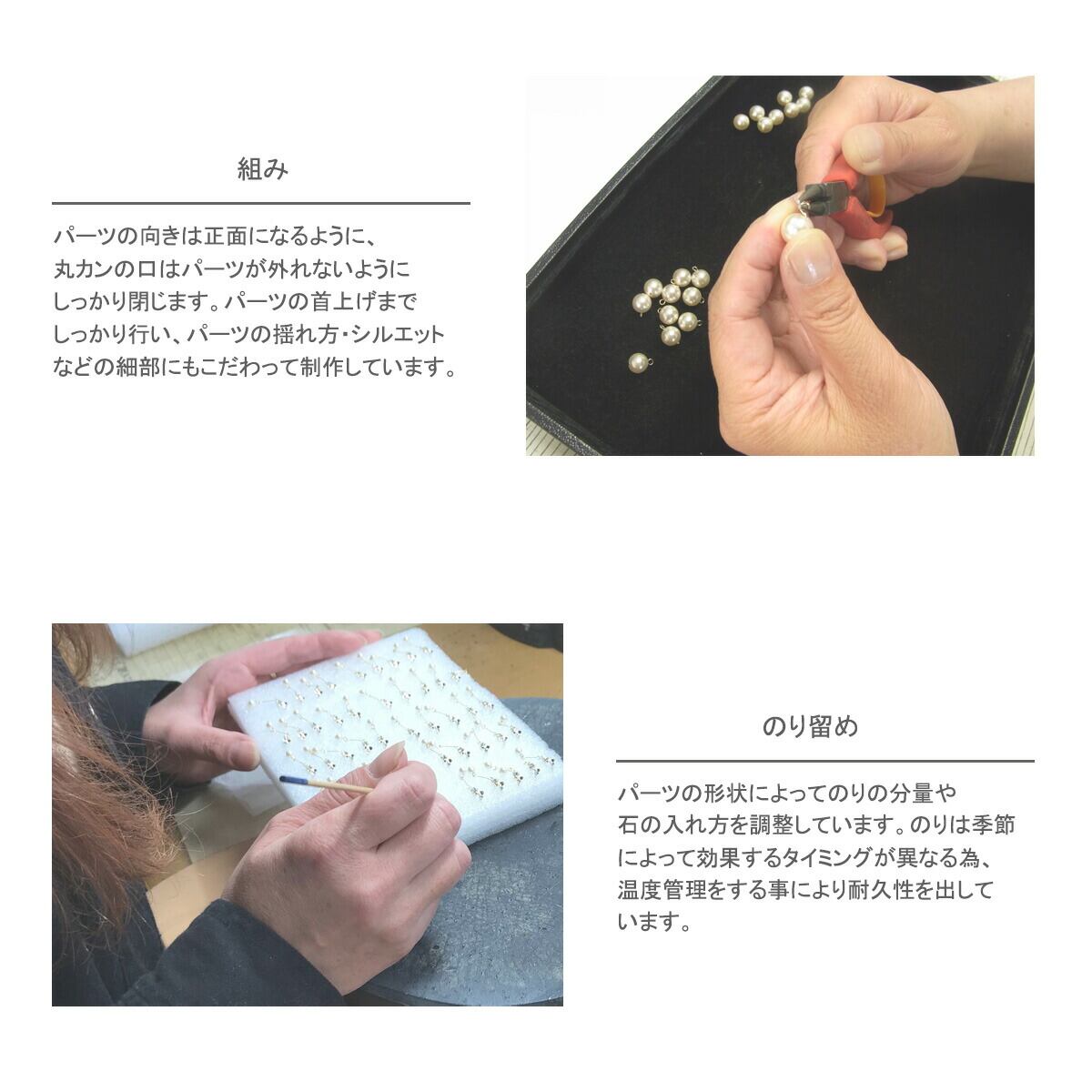 組み

パーツの向きは正面になるように、丸カンの口はパーツが外れないようにしっかり閉じます。パーツの首上げまでしっかり行い、パーツの揺れ方・シルエットなどの細部にもこだわって制作しています。

のり留め

パーツの形状によってのりの分量や石の入れ方を調整しています。のりは季節によって効果するタイミングが異なる為、温度管理をする事により耐久性を出しています。