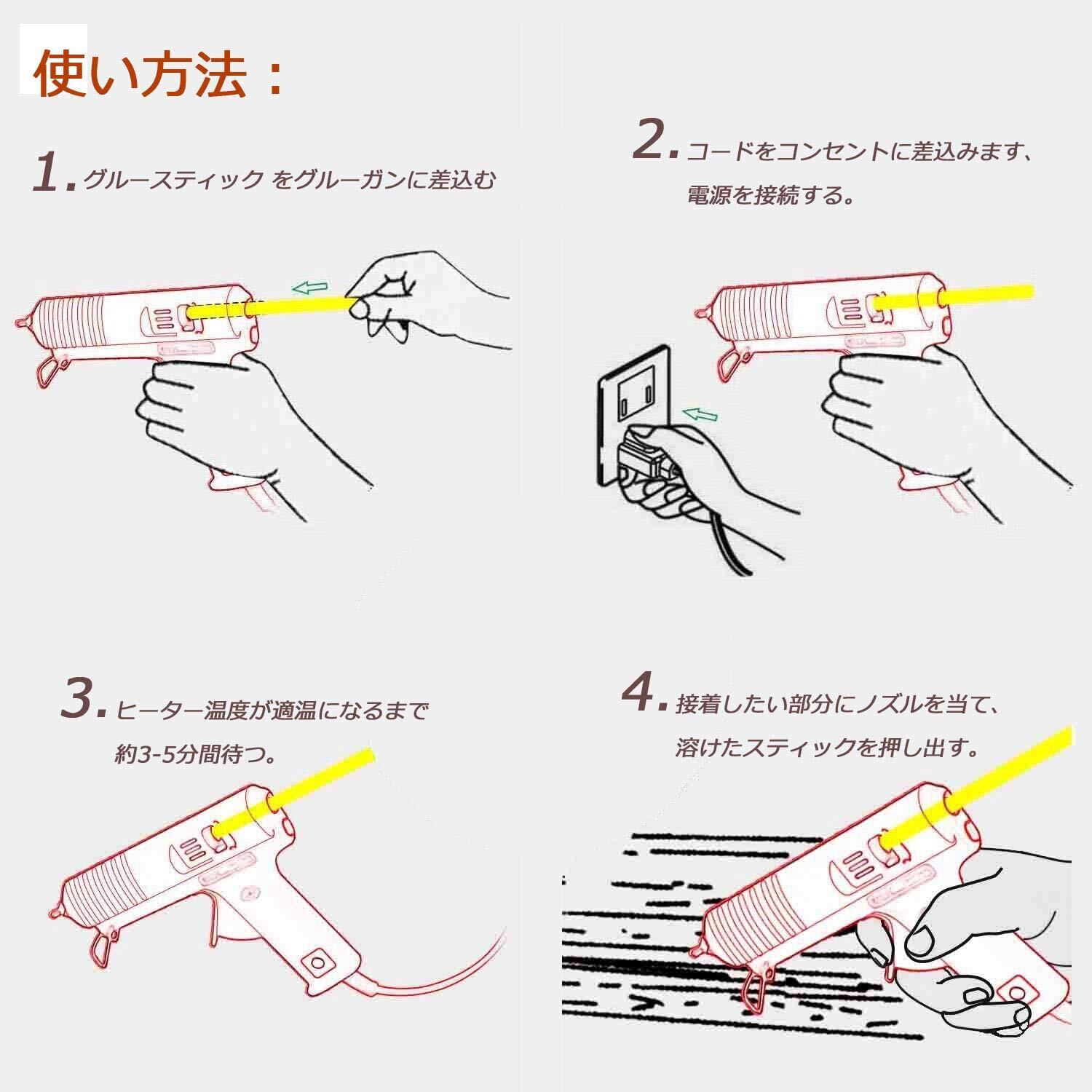 使い方法：

1. グルースティック をグルーガンに差込む

2. コードをコンセントに差込みます、電源を接続する。

3. ヒーター温度が適温になるまで約3-5分間待つ。

4. 接着したい部分にノズルを当て、溶けたスティックを押し出す。