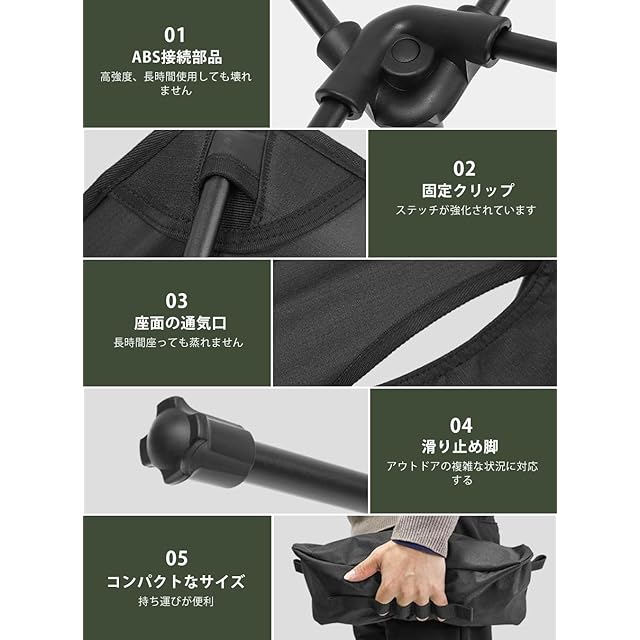 01
ABS接続部品
高強度、長時間使用しても壊れません

02
固定クリップ
ステッチが強化されています

03
座面の通気口
長時間座っても蒸れません

04
滑り止め脚
アウトドアの複雑な状況に対応する

05
コンパクトなサイズ
持ち運びが便利