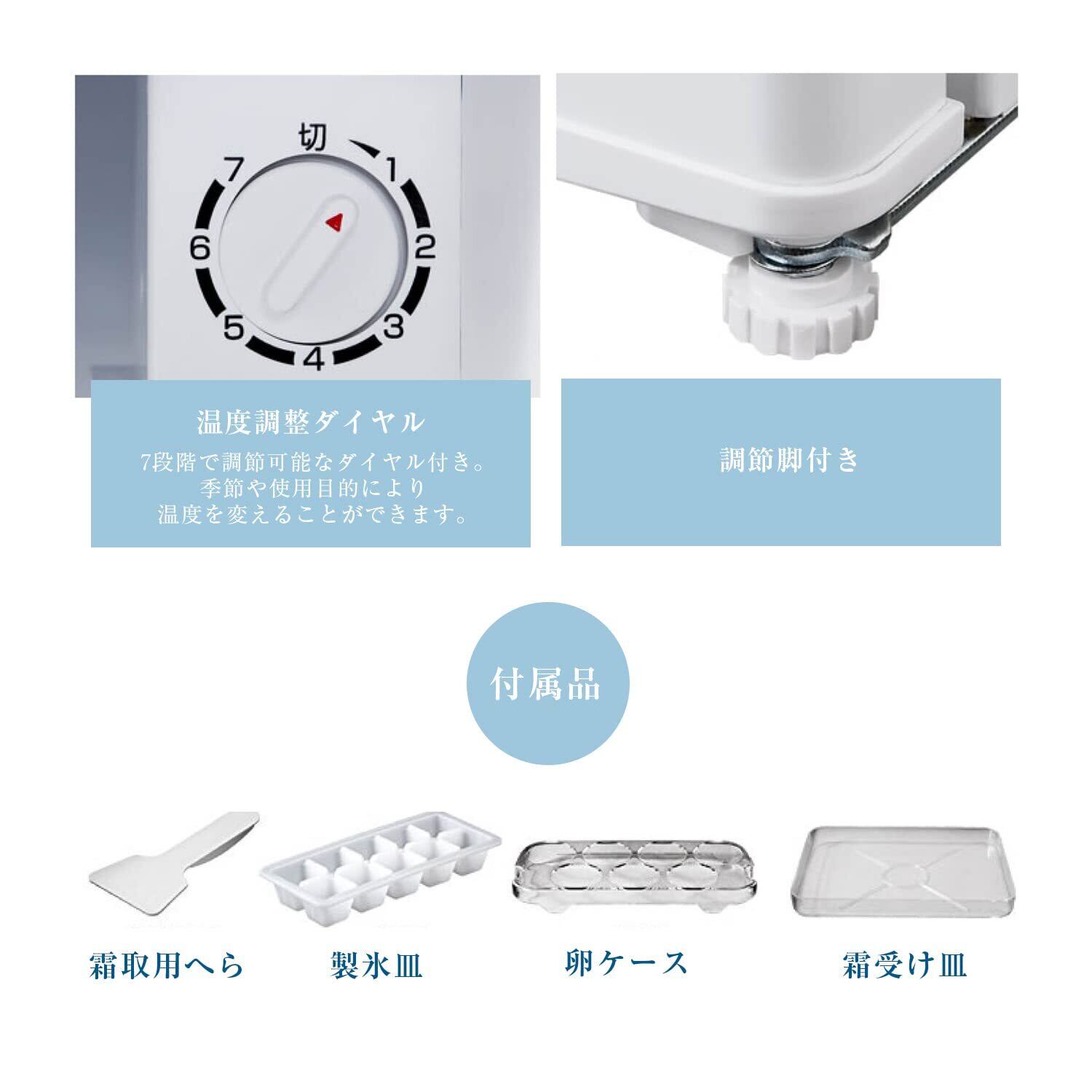 切
1
2
3
4
5
6
7

温度調整ダイヤル
7段階で調節可能なダイヤル付き。
季節や使用目的により
温度を変えることができます。

調節脚付き

付属品

霜取用へら

製氷皿

卵ケース

霜受け皿