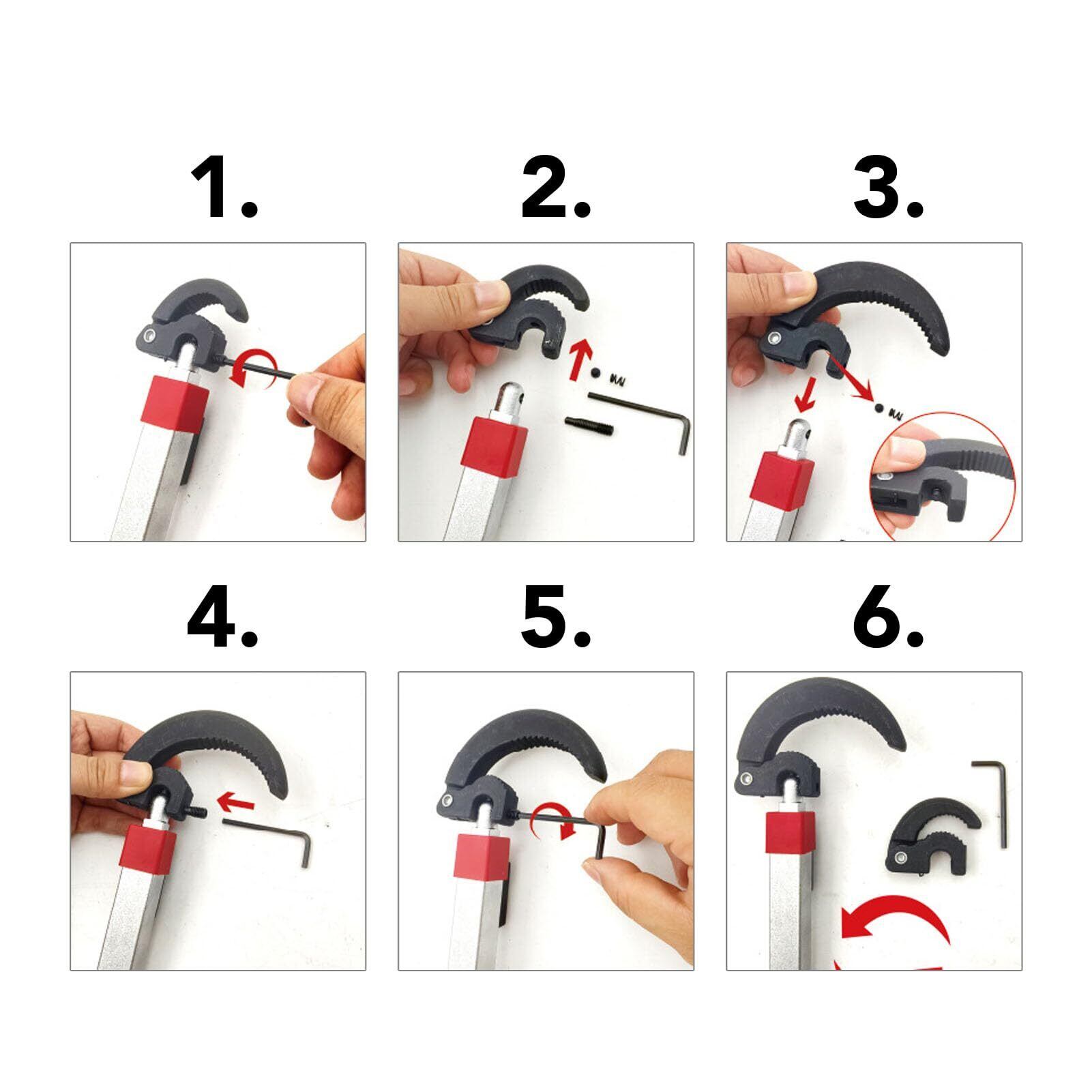 1.

2.

3.

4.

5.

6.