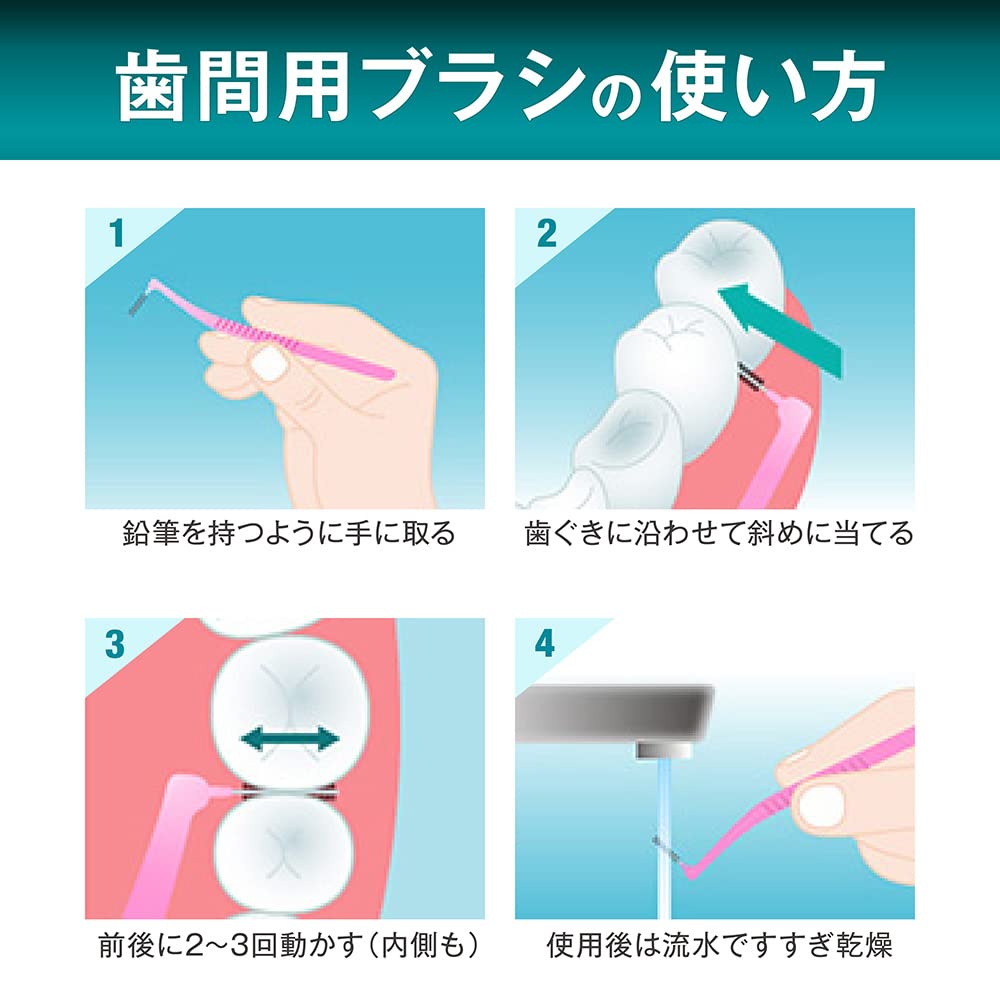 歯間用ブラシの使い方

1

鉛筆を持つように手に取る

2

歯ぐきに沿わせて斜めに当てる

3

前後に2~3回動かす(内側も)

4

使用後は流水ですすぎ乾燥